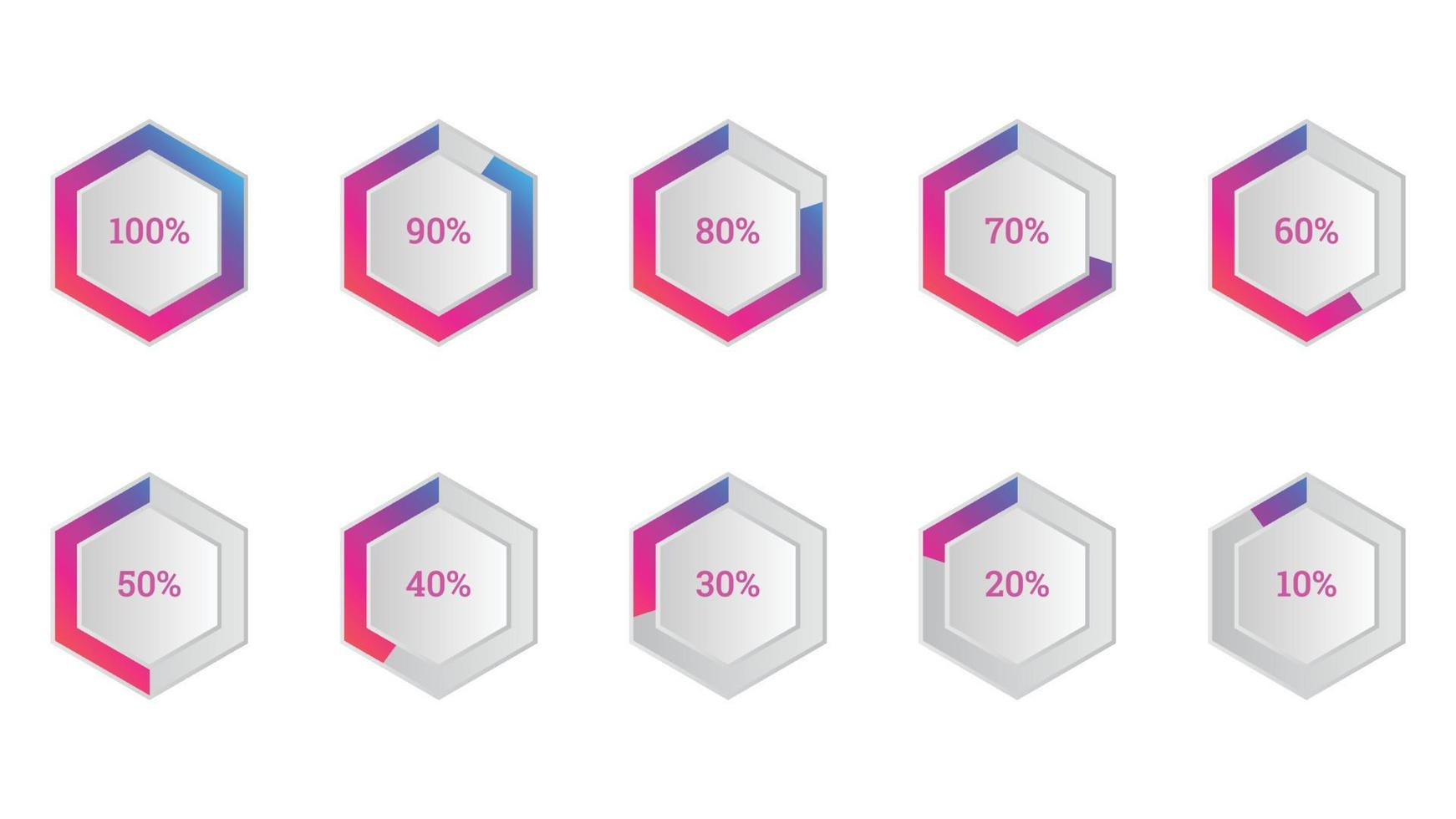 100%

90%

80%

70%

60%

50%

40%

30%

20%

10%