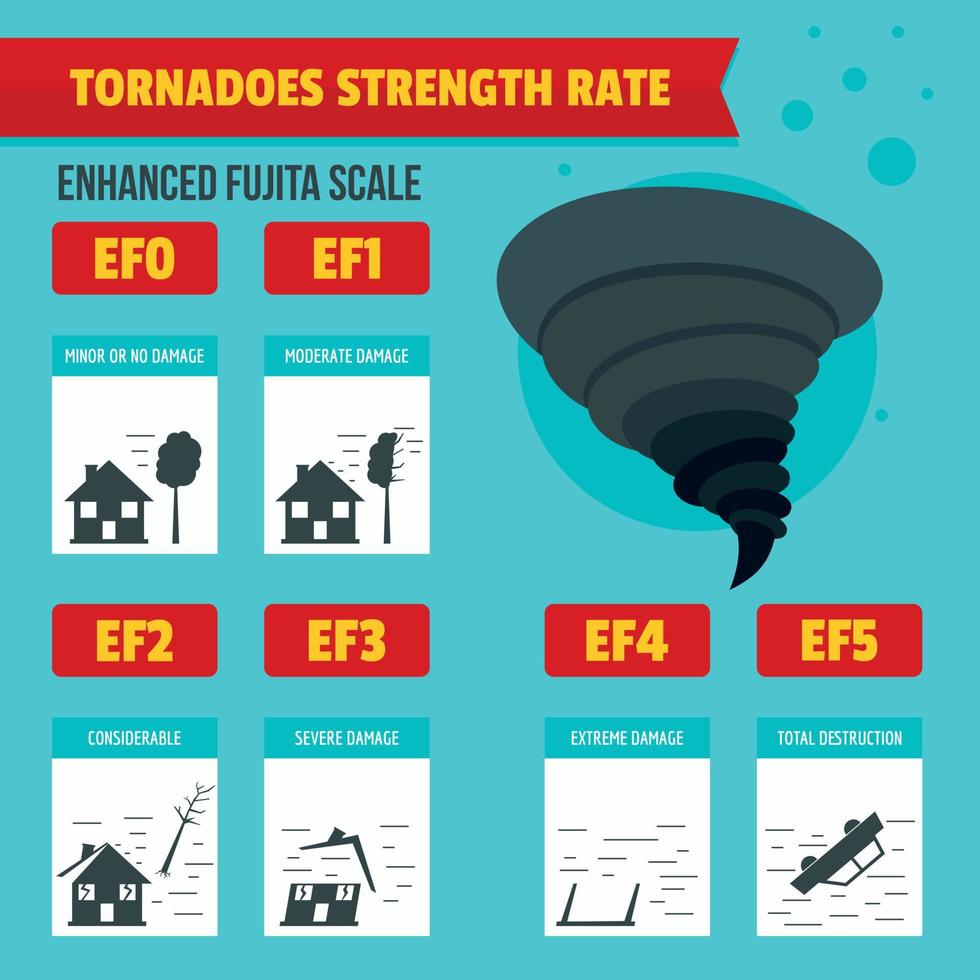 TORNADOES STRENGTH RATE

ENHANCED FUJITA SCALE

EF0

MINOR OR NO DAMAGE

EF1

MODERATE DAMAGE

EF2

CONSIDERABLE

EF3

SEVERE DAMAGE

EF4

EXTREME DAMAGE

EF5

TOTAL DESTRUCTION