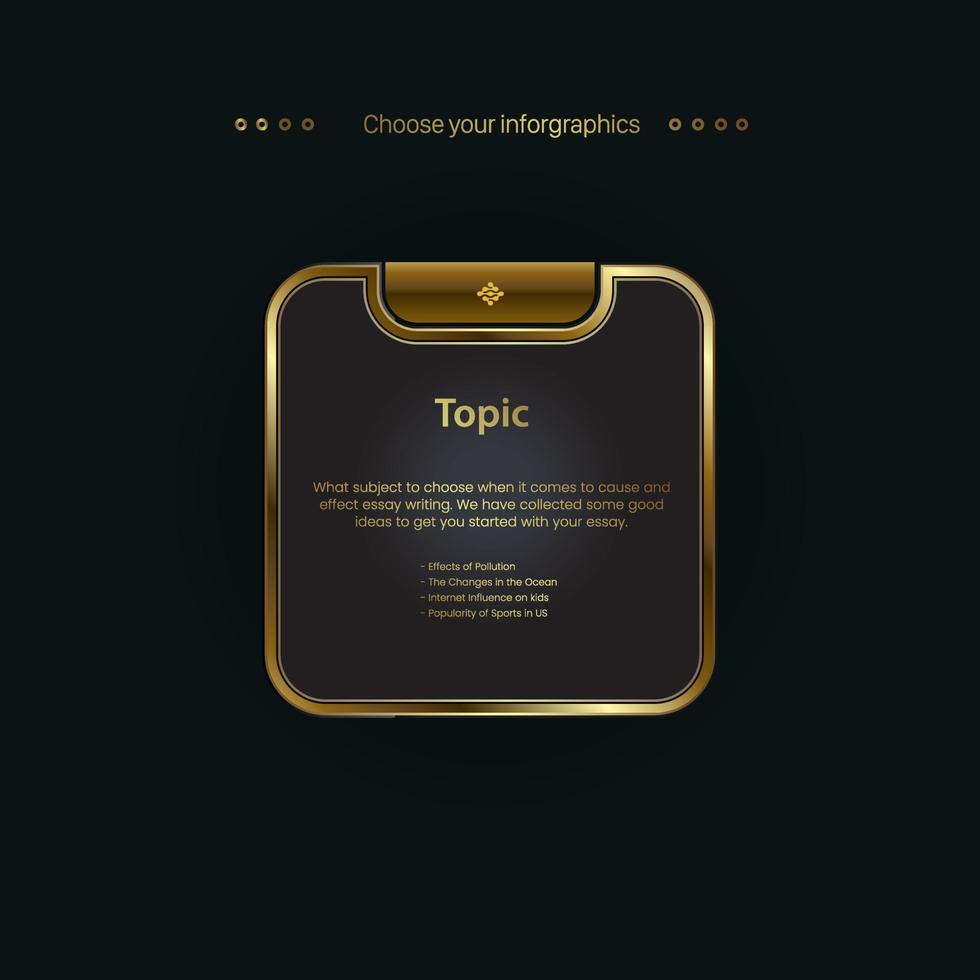 Choose your inforgraphics

Topic

What subject to choose when it comes to cause and effect essay writing. We have collected some good ideas to get you started with your essay.

- Effects of Pollution
- The Changes in the Ocean
- Internet Influence on kids
- Popularity of Sports in US