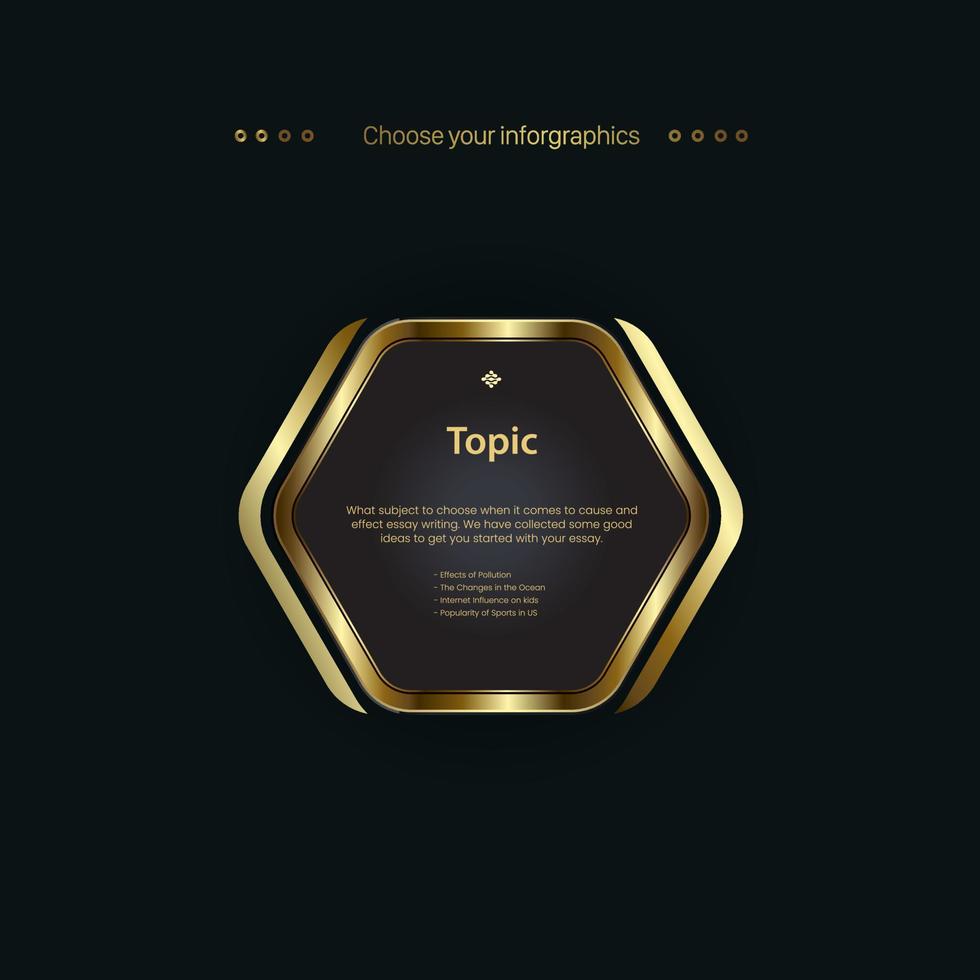 Choose your inforgraphics

Topic

What subject to choose when it comes to cause and effect essay writing. We have collected some good ideas to get you started with your essay.

- Effects of Pollution
- The Changes in the Ocean
- Internet Influence on kids
- Popularity of Sports in US