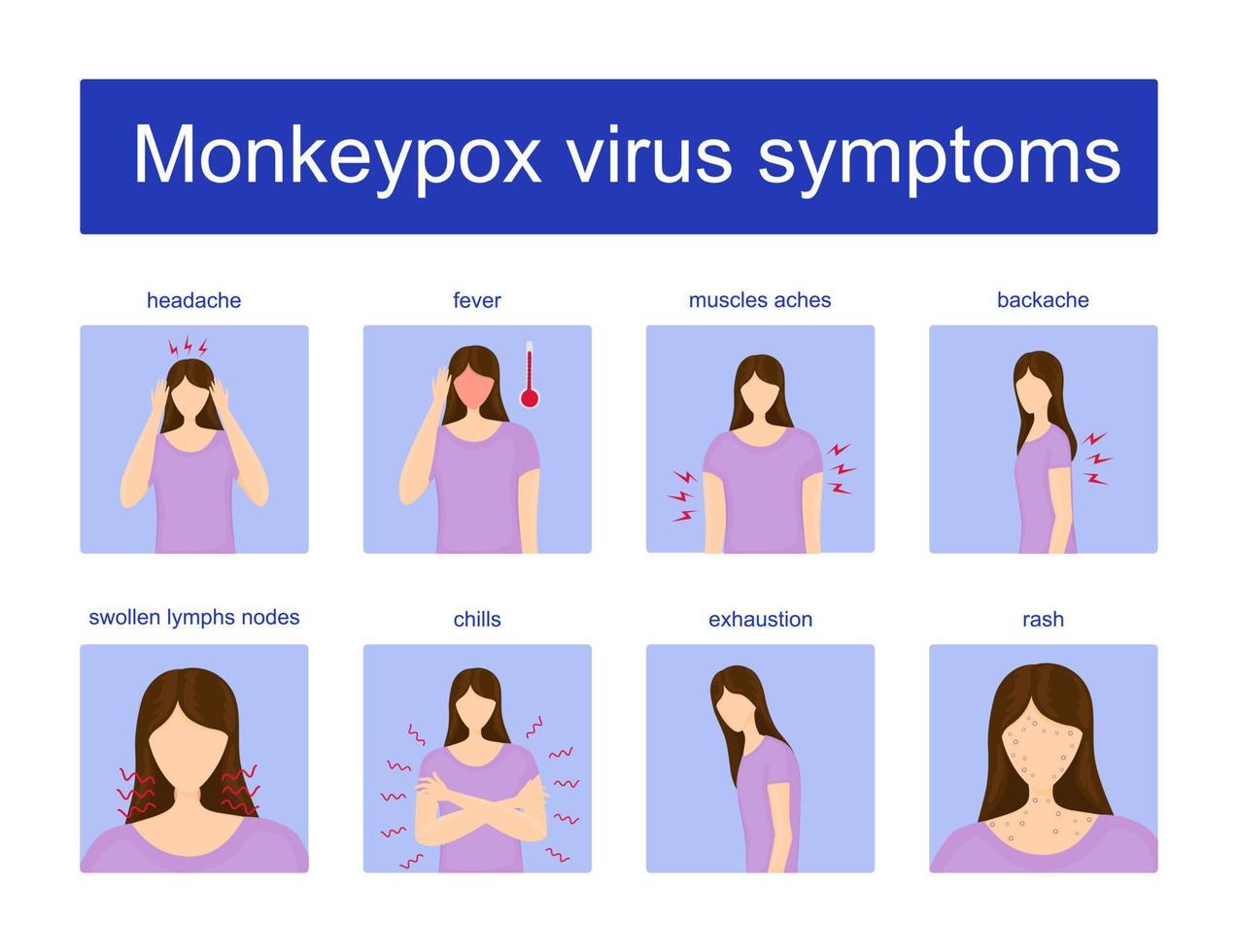 Monkeypox virus symptoms

headache

fever

muscles aches

backache

swollen lymphs nodes

chills

exhaustion

rash