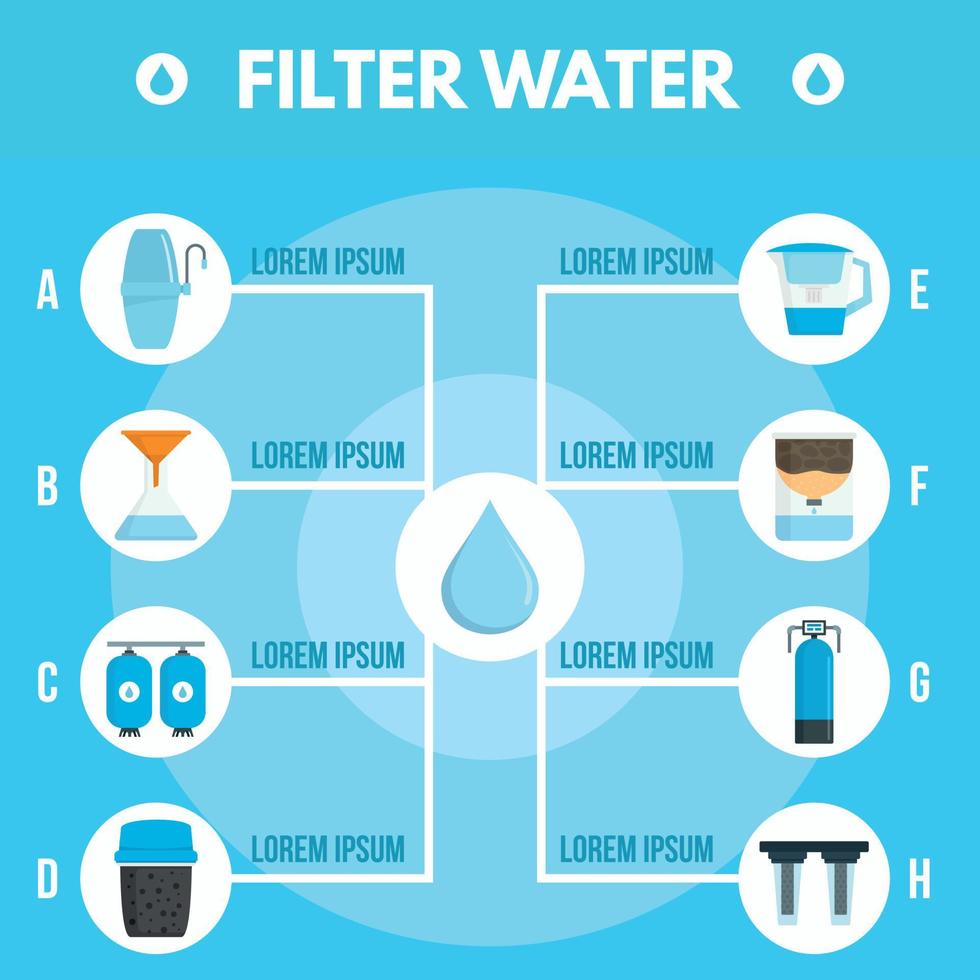 FILTER WATER

A LOREM IPSUM

B LOREM IPSUM

C LOREM IPSUM

D LOREM IPSUM

LOREM IPSUM E

LOREM IPSUM F

LOREM IPSUM G

LOREM IPSUM H