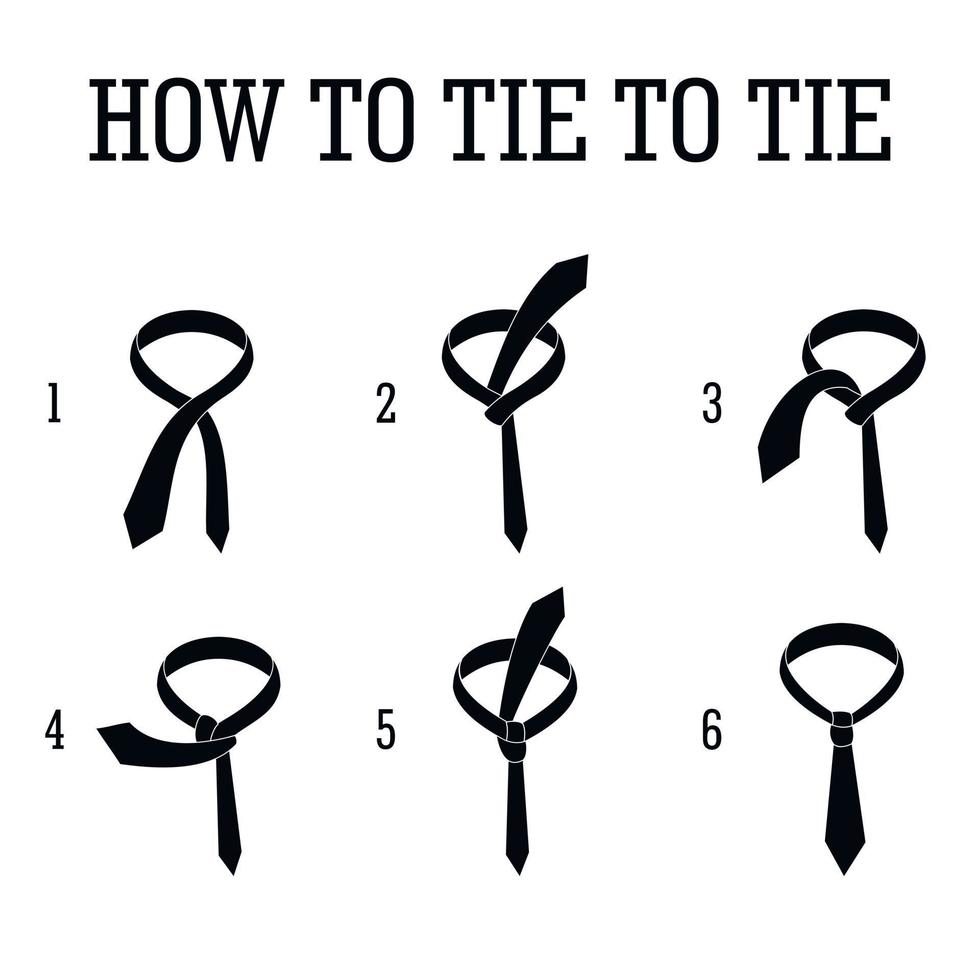 HOW TO TIE TO TIE

1

2

3

4

5

6