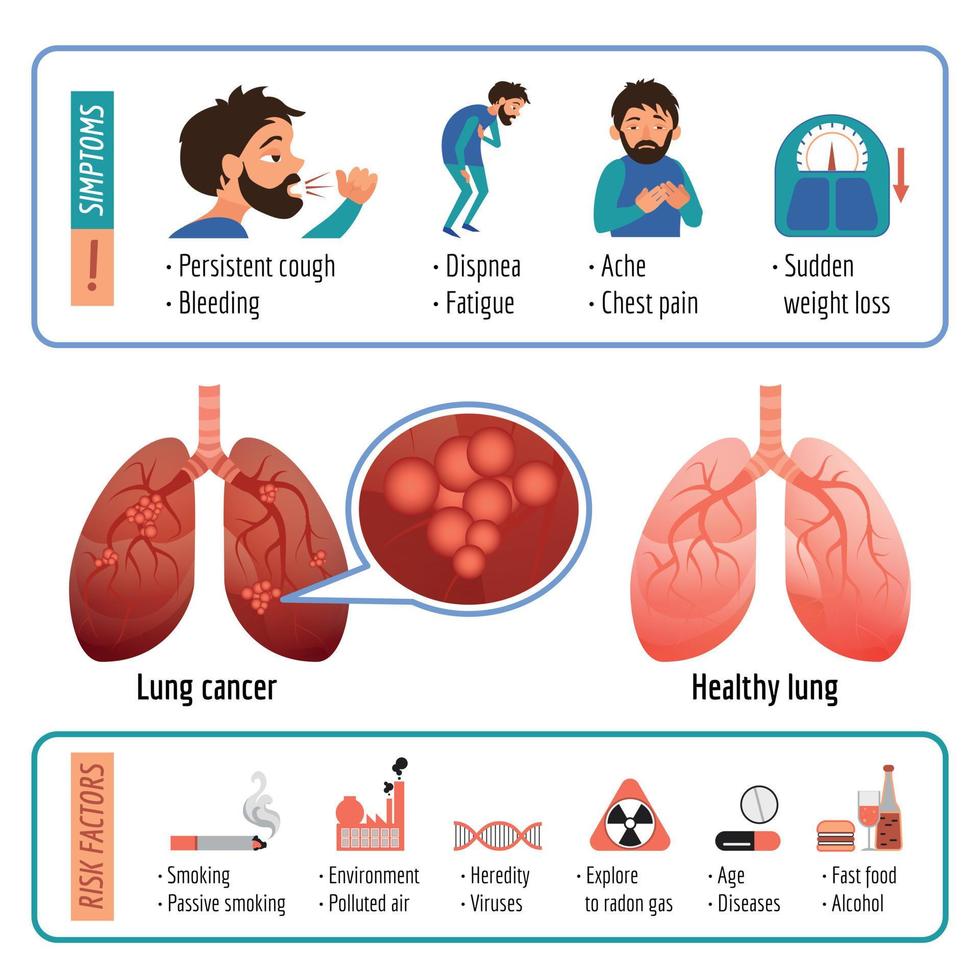 SIMPTOMS
!

• Persistent cough
• Bleeding

• Dispnea
• Fatigue

• Ache
• Chest pain

• Sudden weight loss

Lung cancer

Healthy lung

RISK FACTORS

• Smoking
• Passive smoking

• Environment
• Polluted air

• Heredity
• Viruses

• Explore to radon gas

• Age
• Diseases

• Fast food
• Alcohol