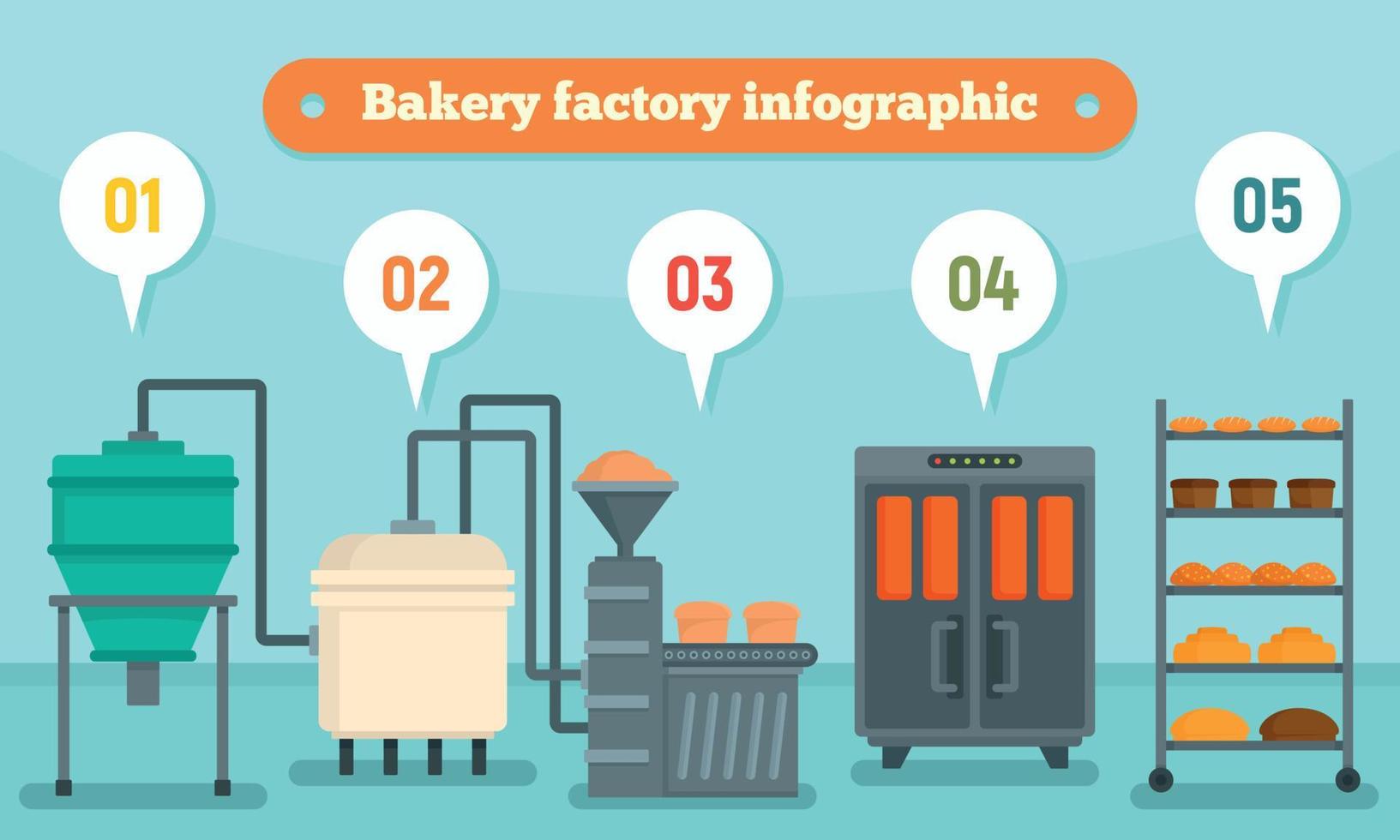 Bakery factory infographic

01

02

03

04

05