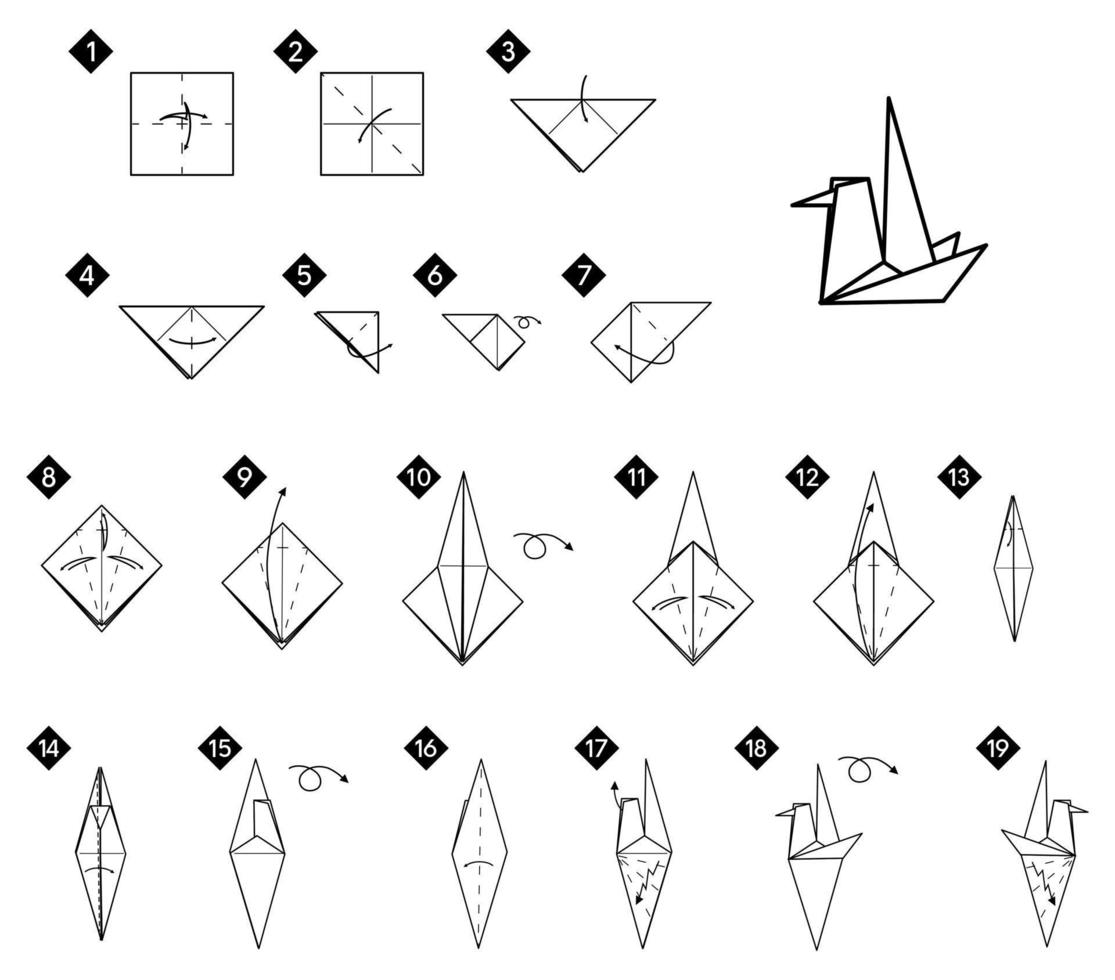 1
2
3
4
5
6
7
8
9
10
11
12
13
14
15
16
17
18
19