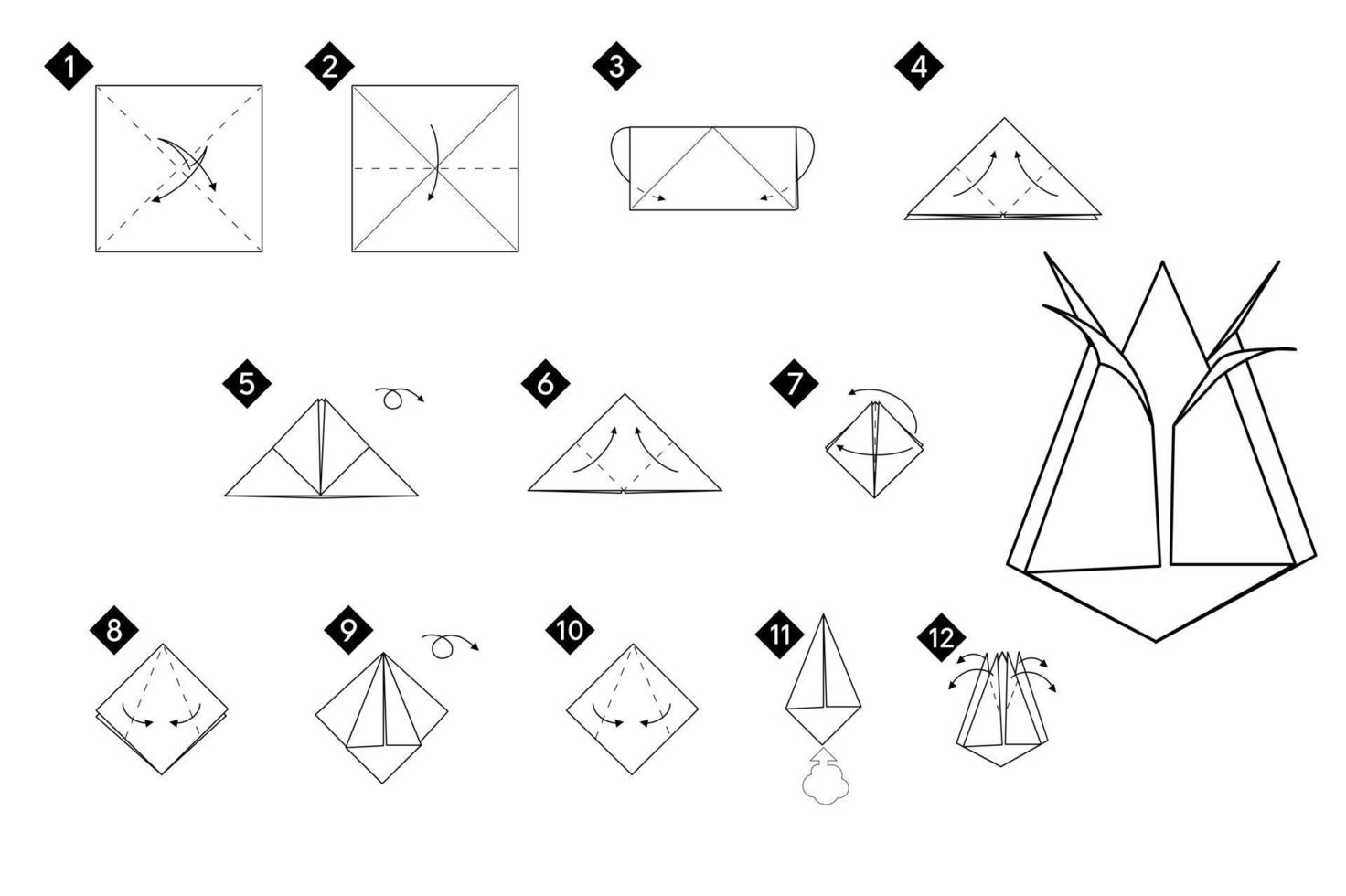 1
2
3
4
5
6
7
8
9
10
11
12