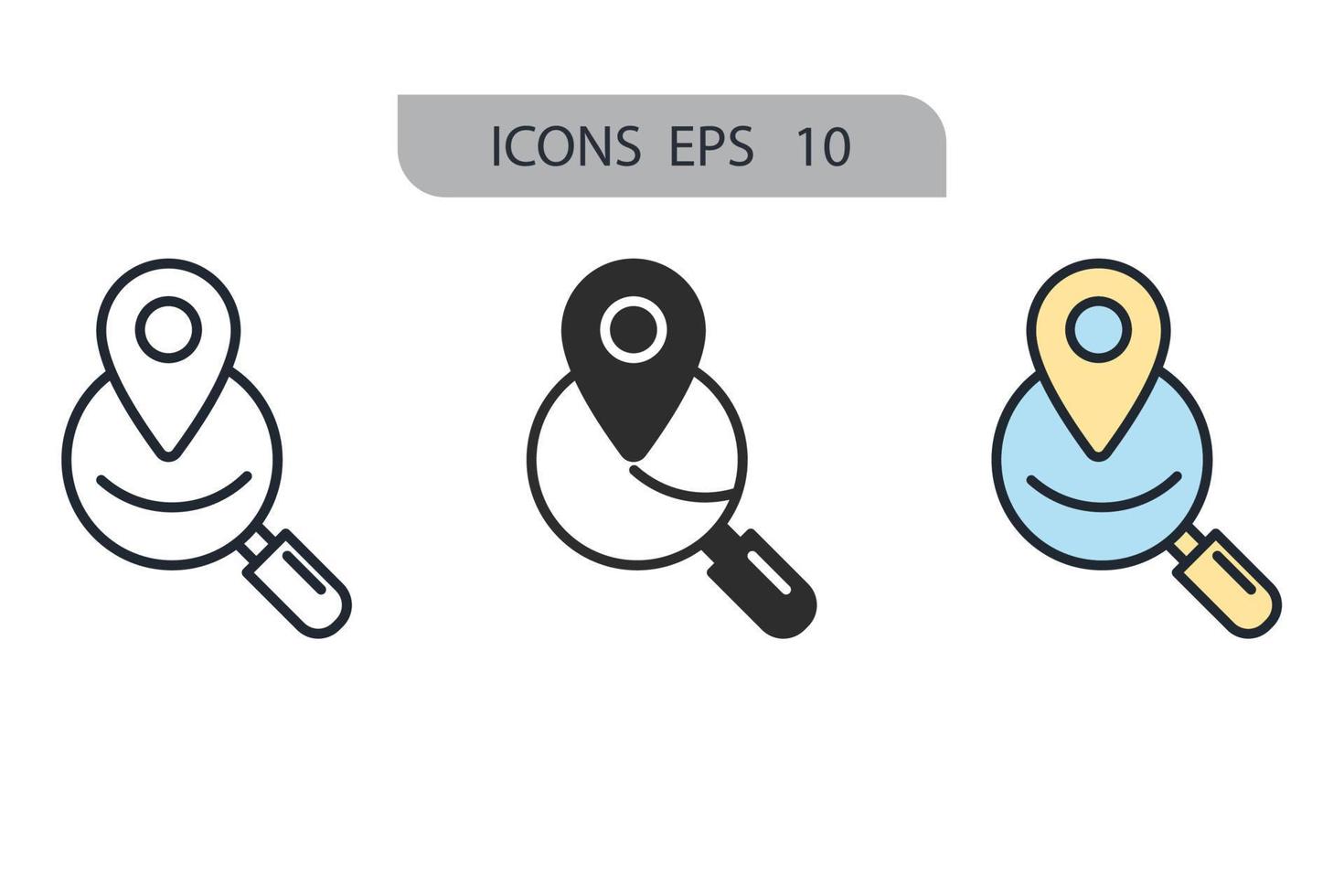 ICONS EPS 10