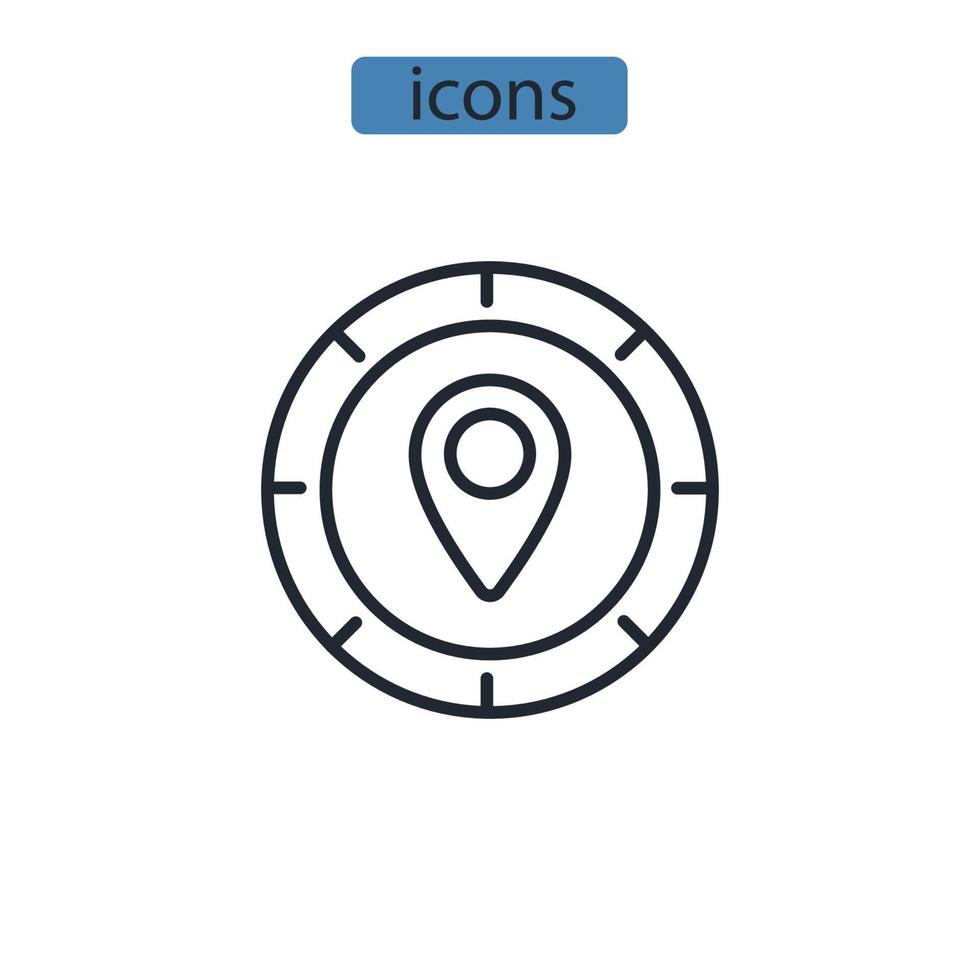 icons