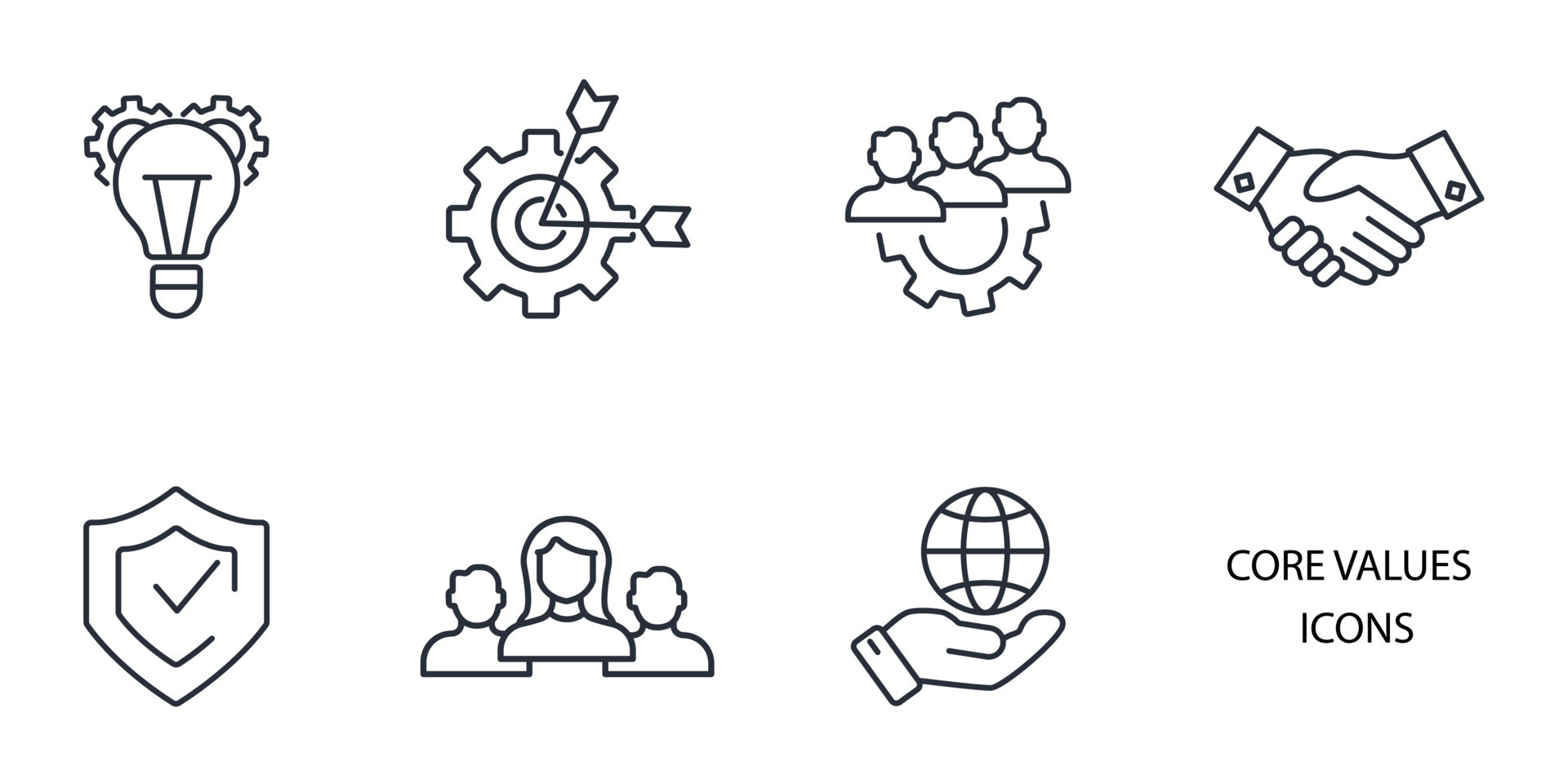 CORE VALUES
ICONS