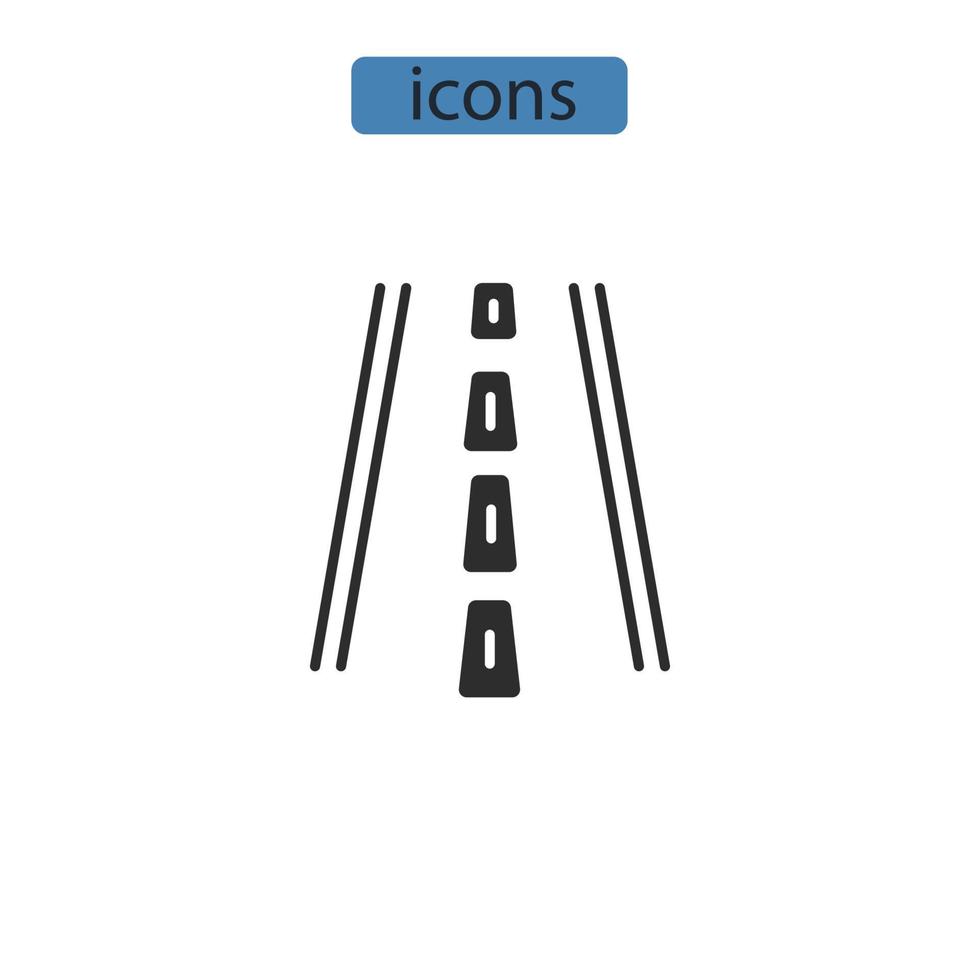 icons