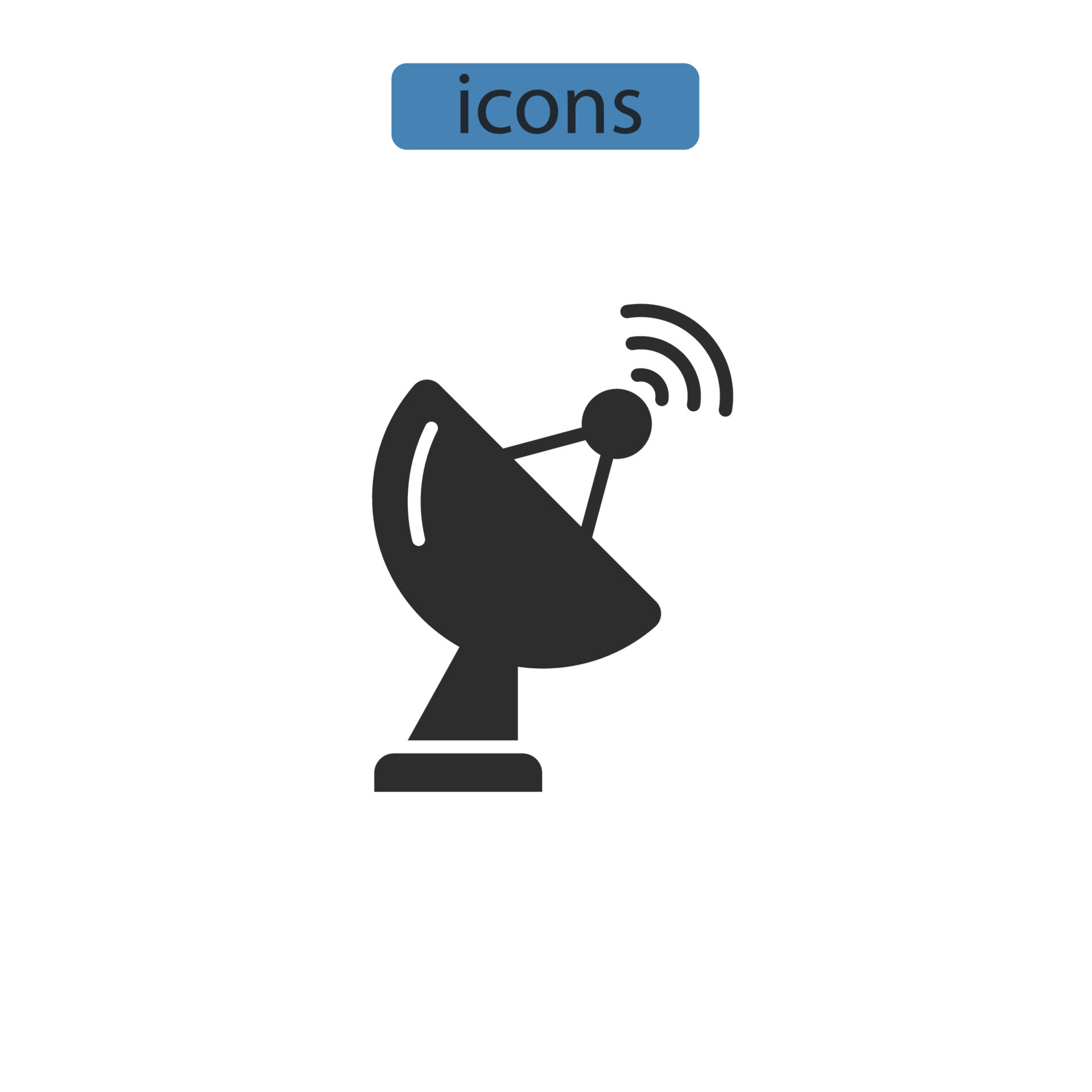 icons