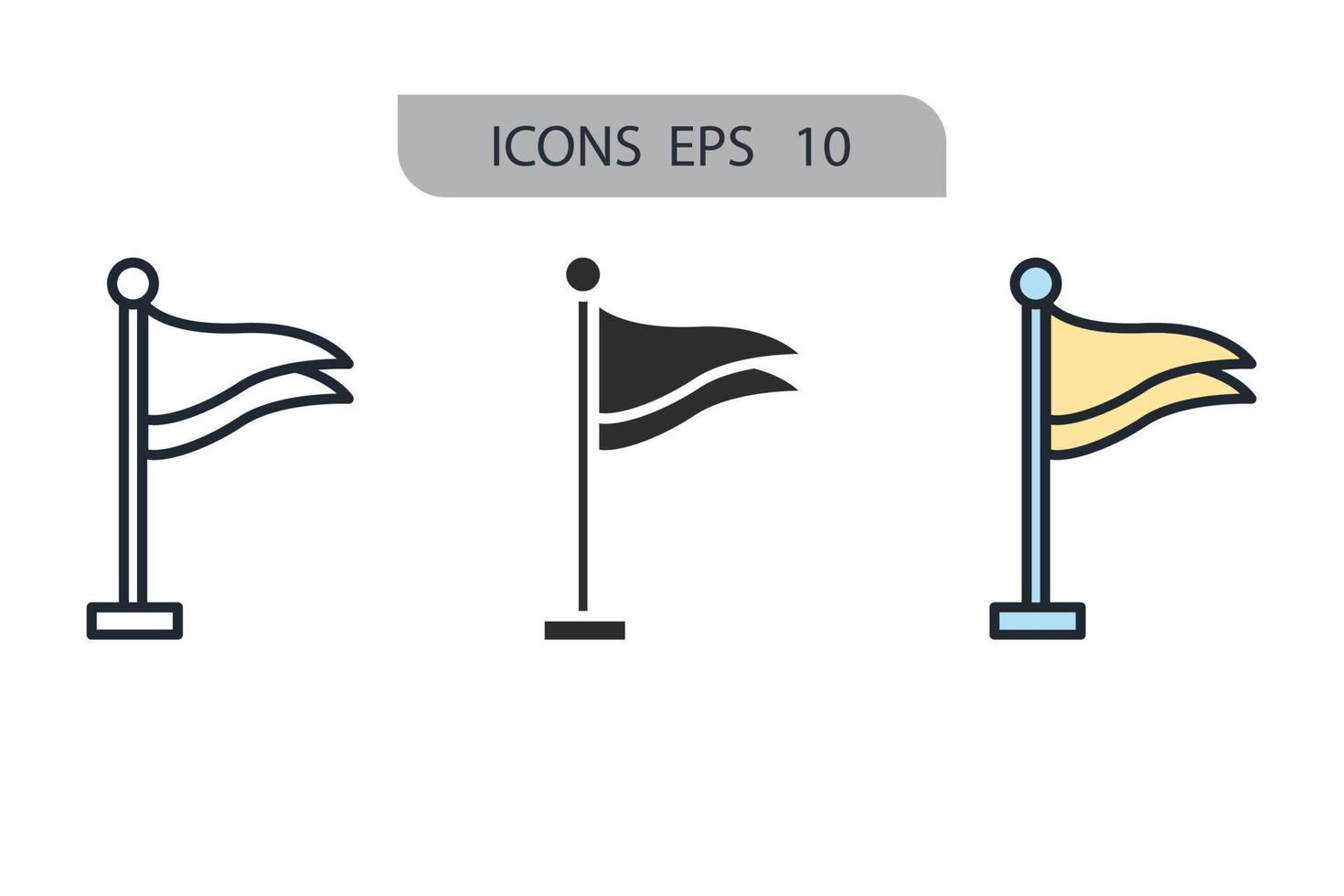 ICONS EPS 10