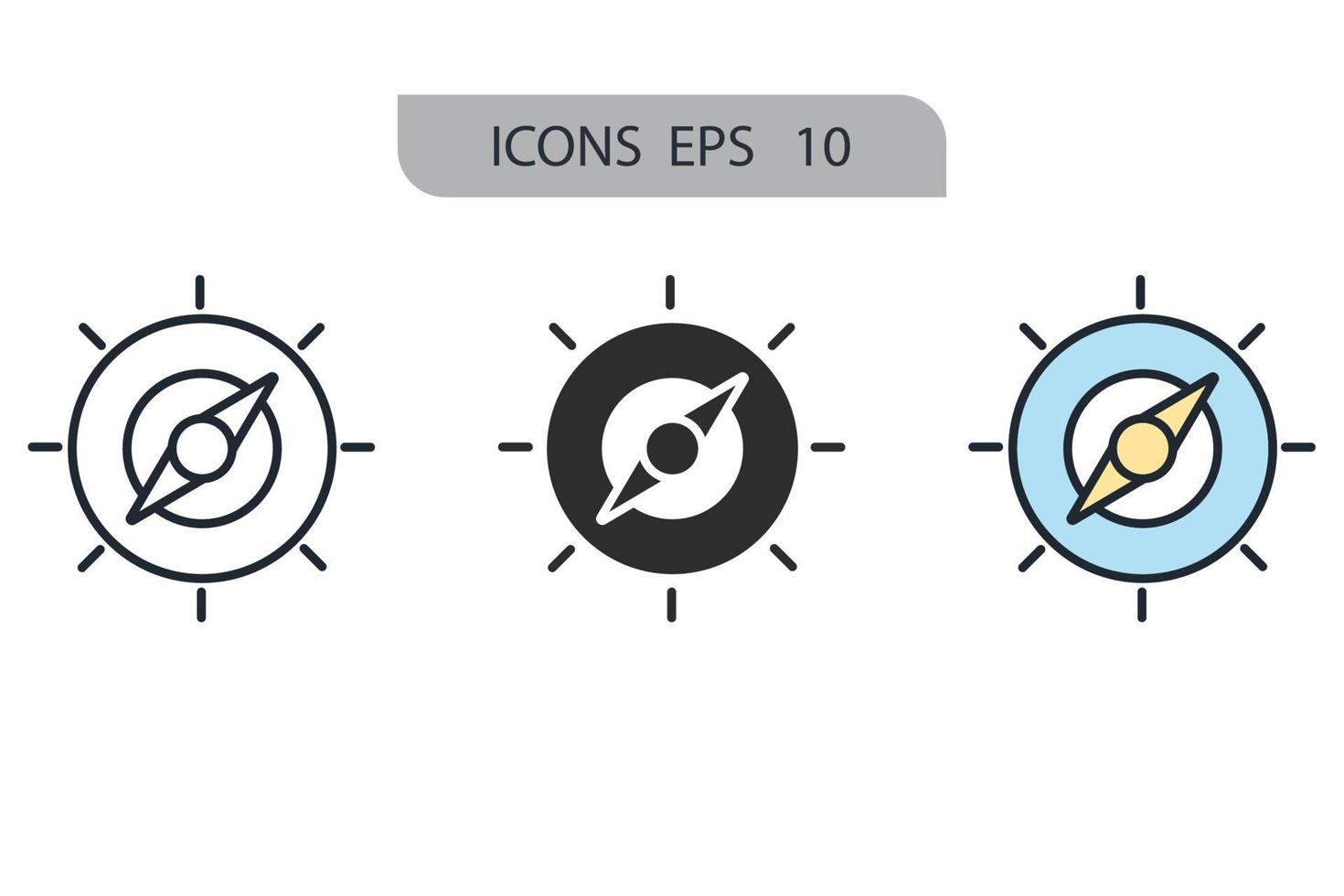 ICONS EPS 10