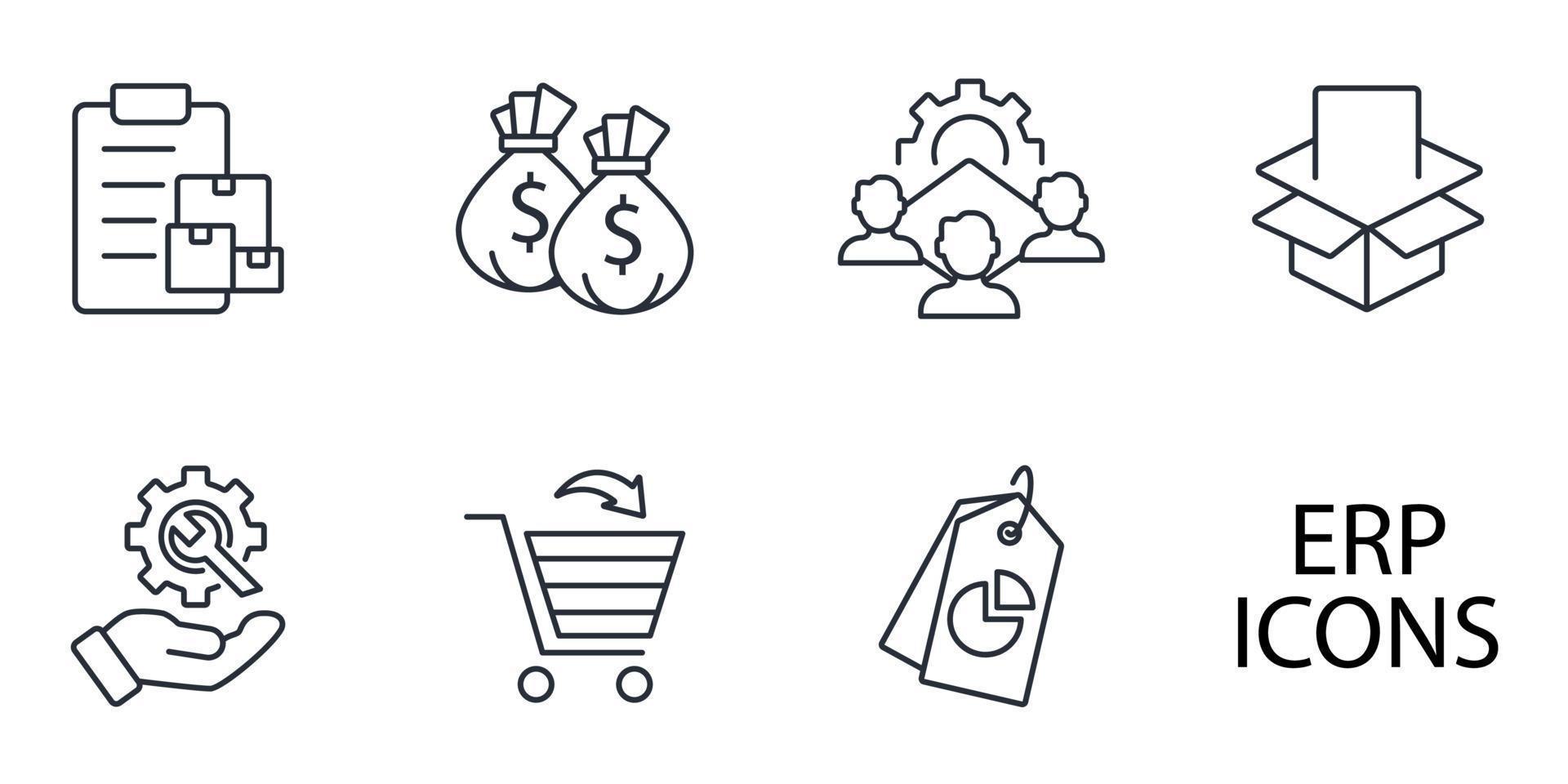 $ $

ERP ICONS