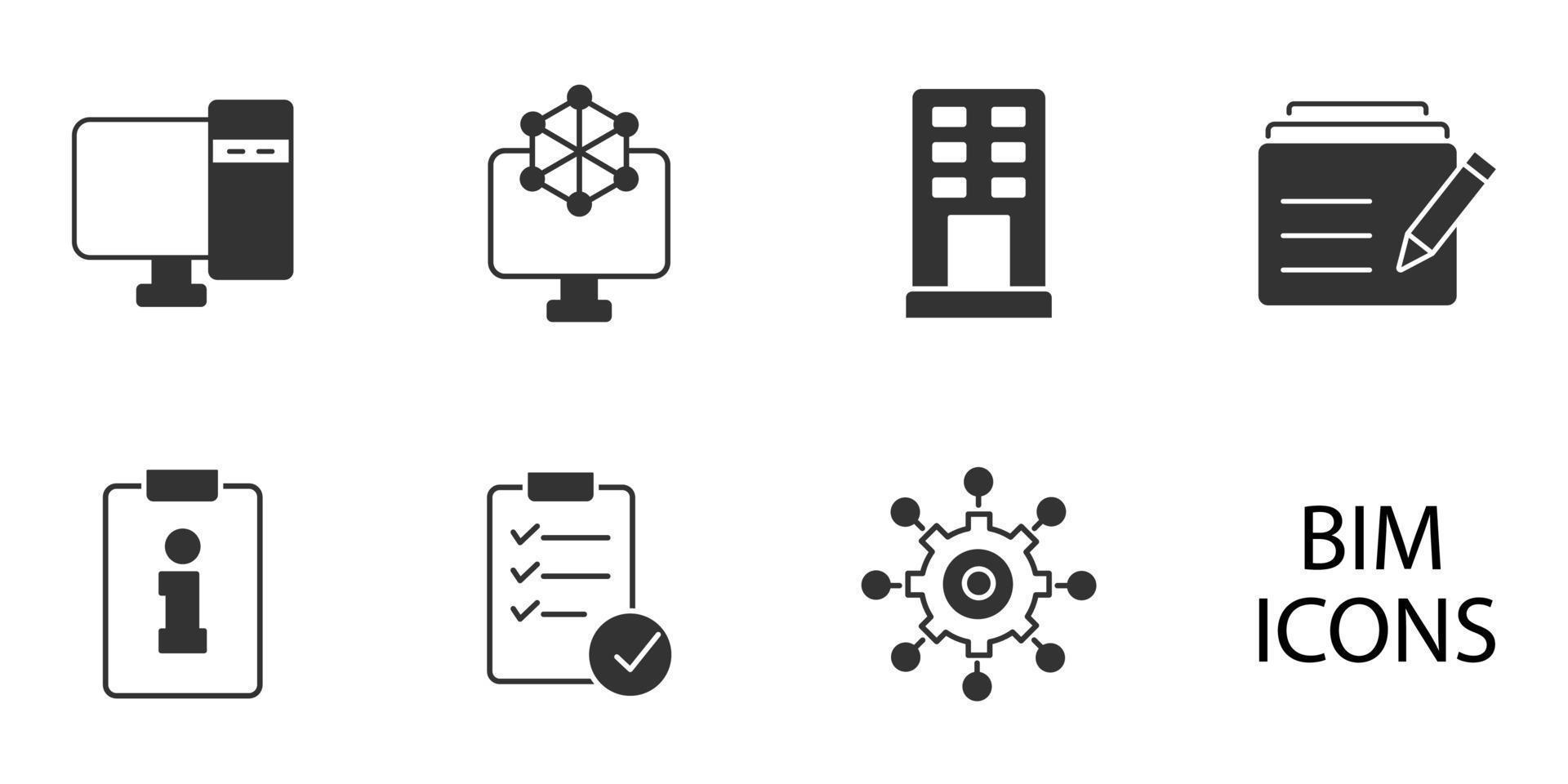 BIM
ICONS