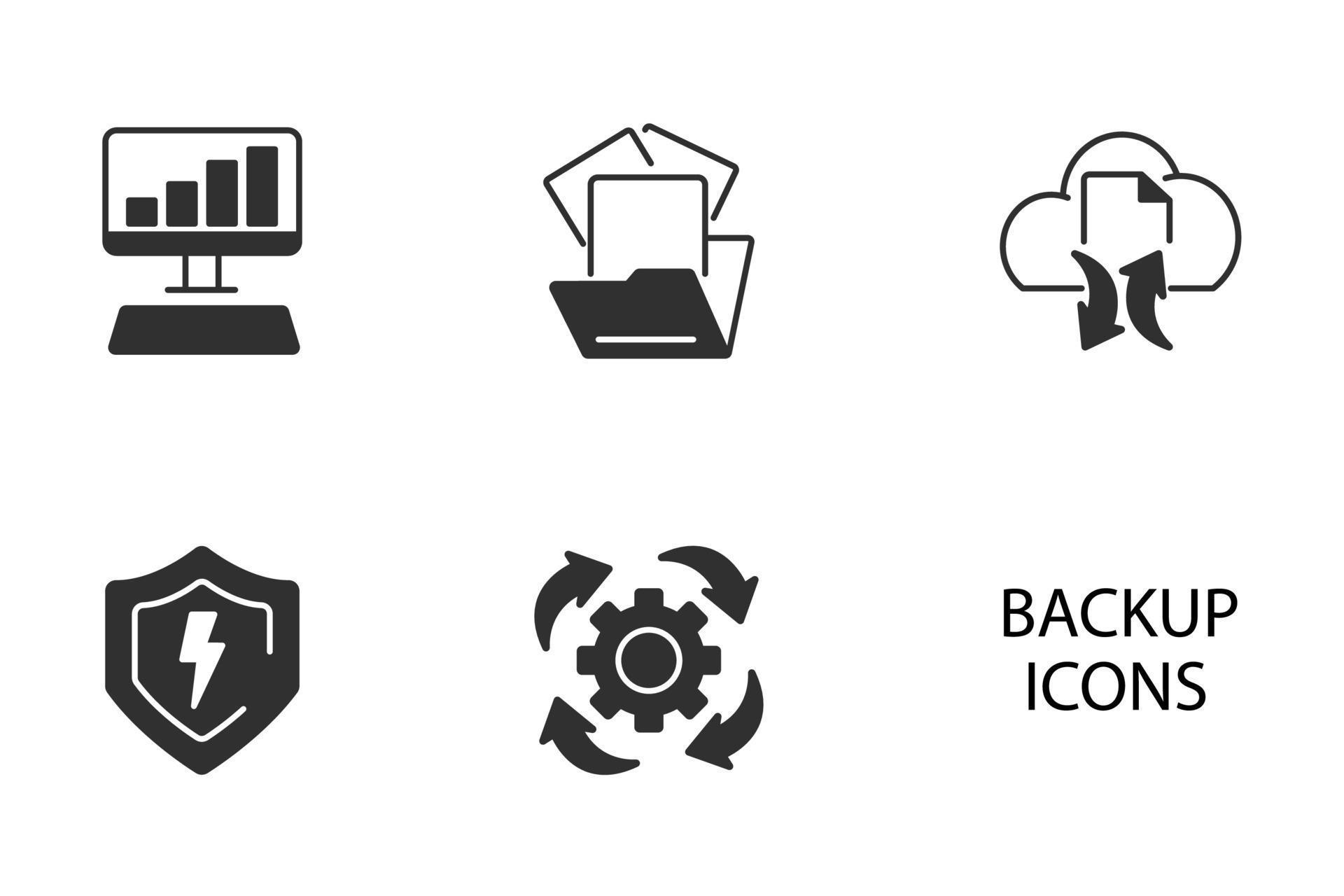 BACKUP
ICONS