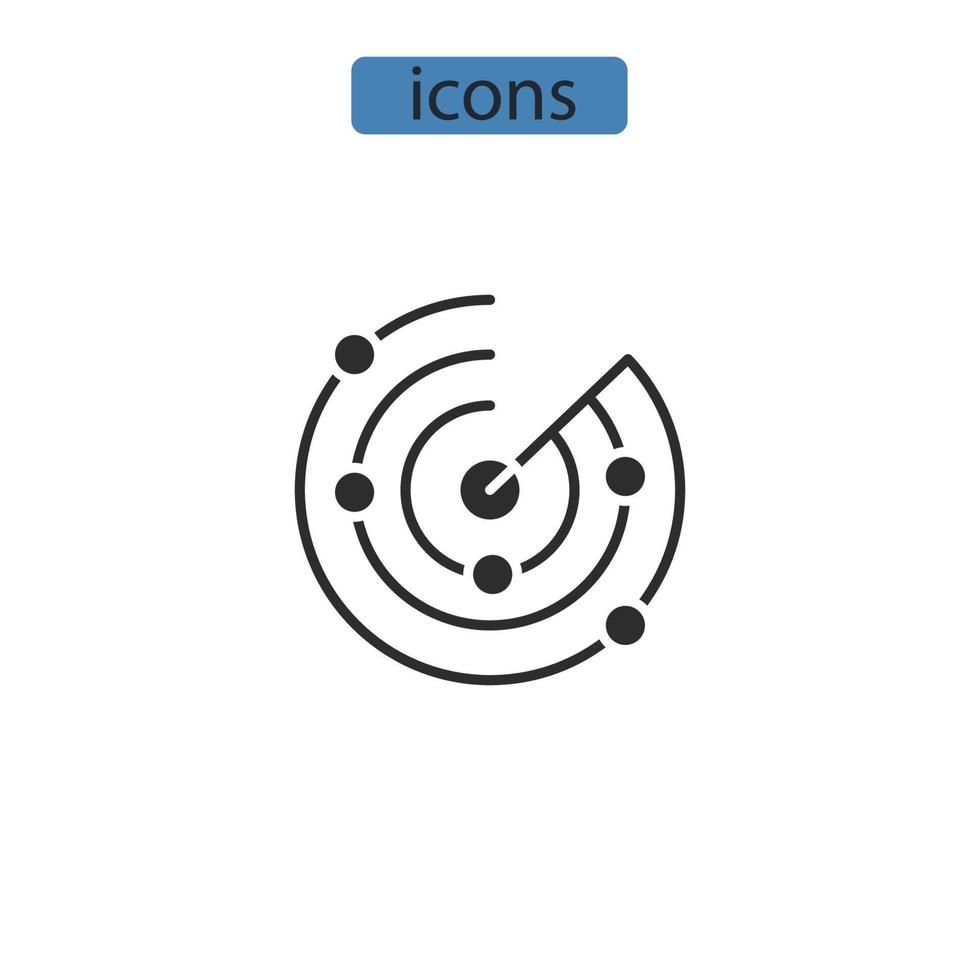 icons