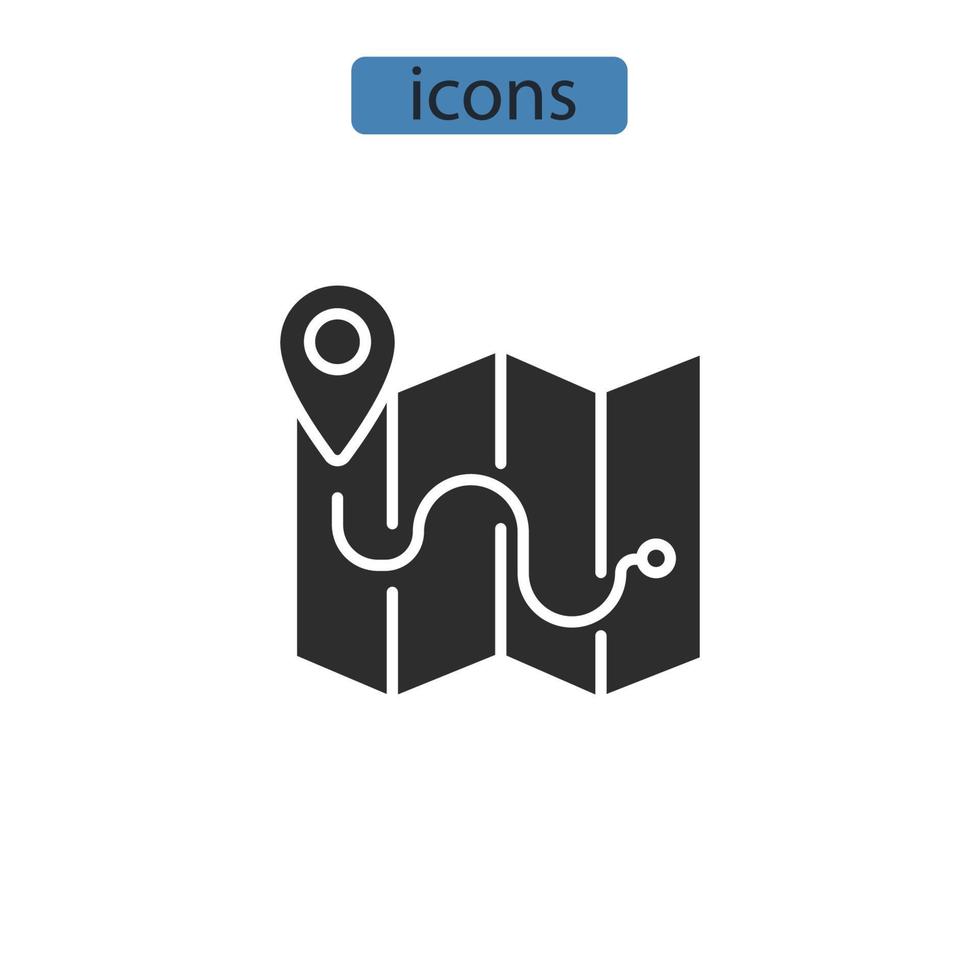 icons