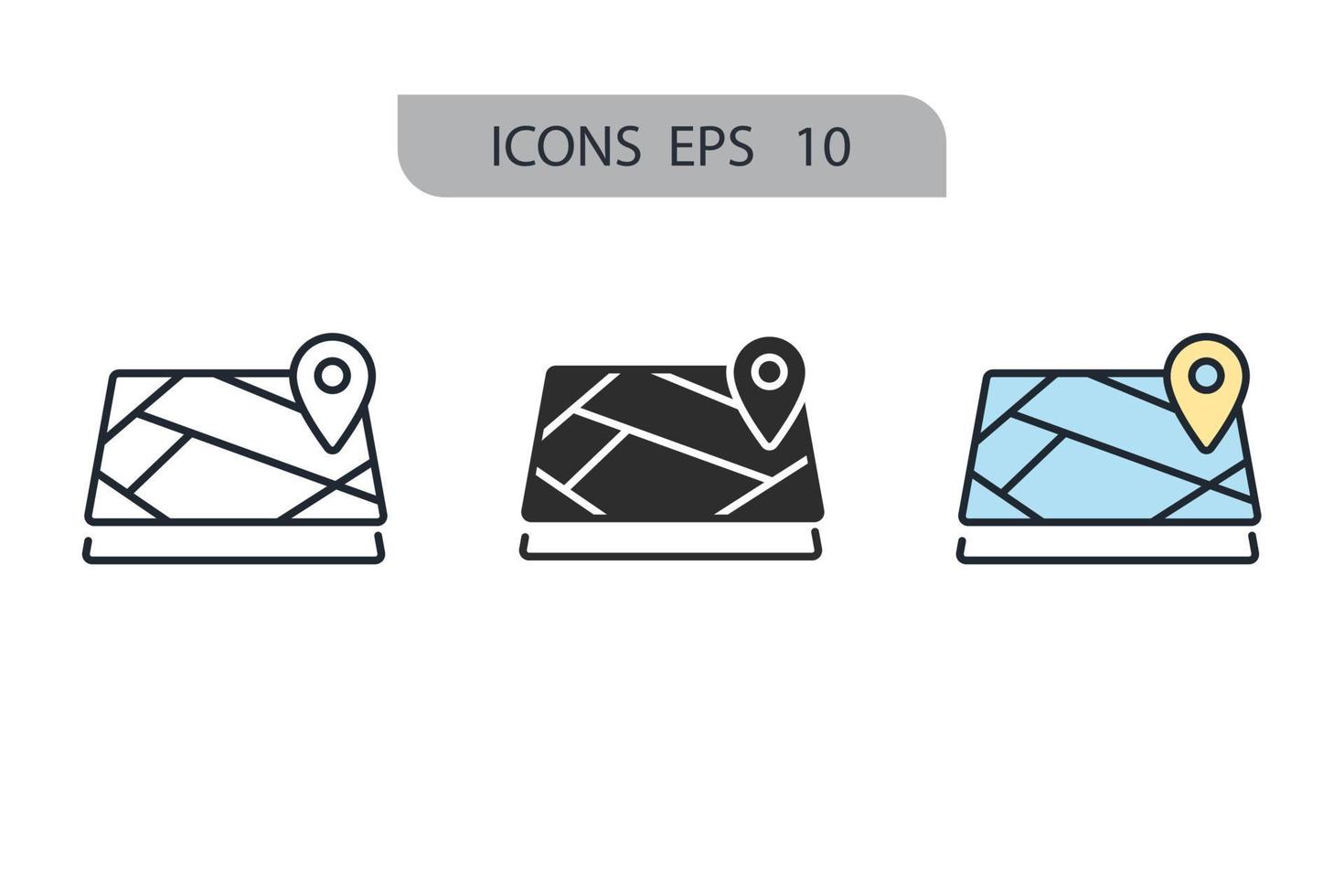 ICONS EPS 10