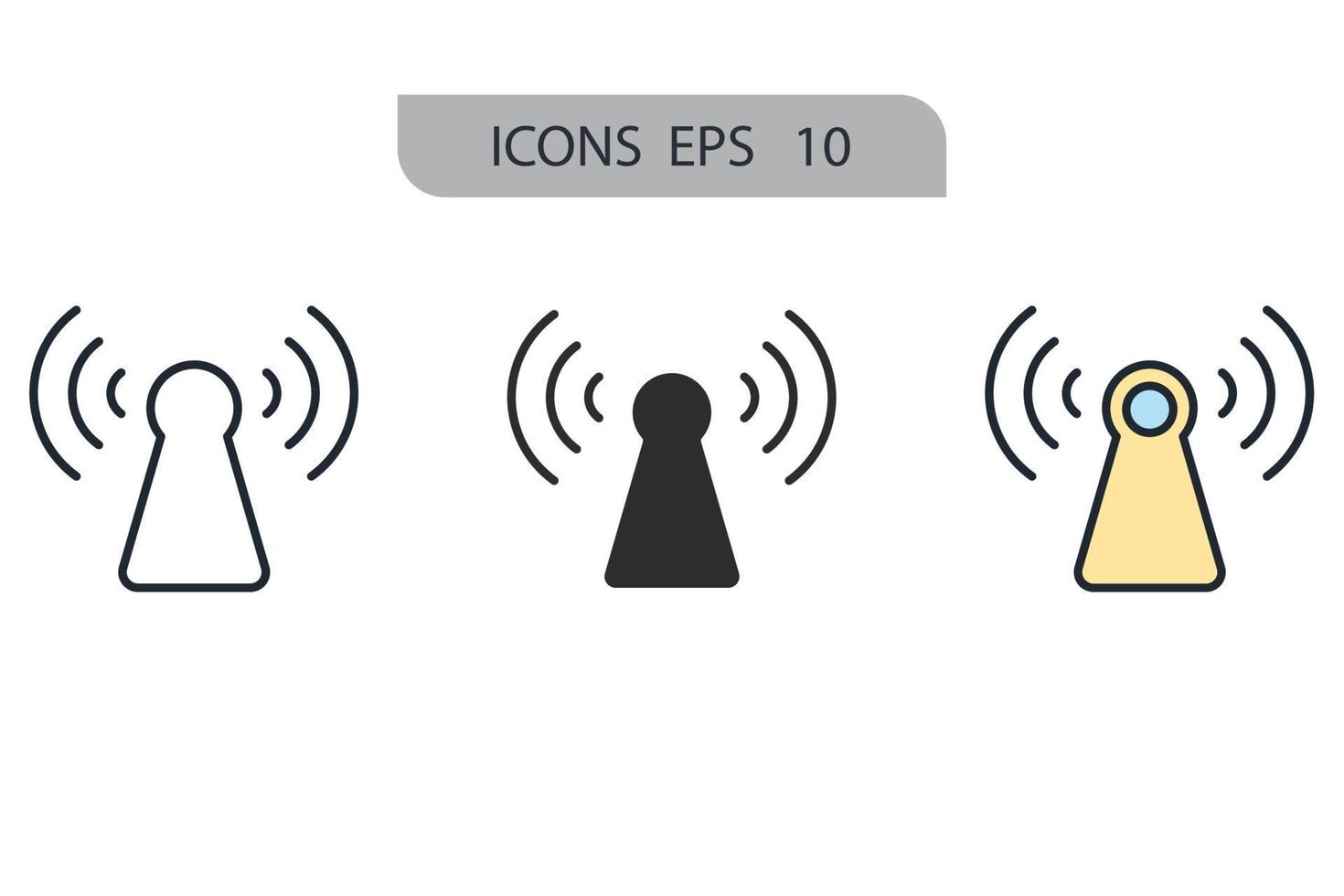 ICONS EPS 10