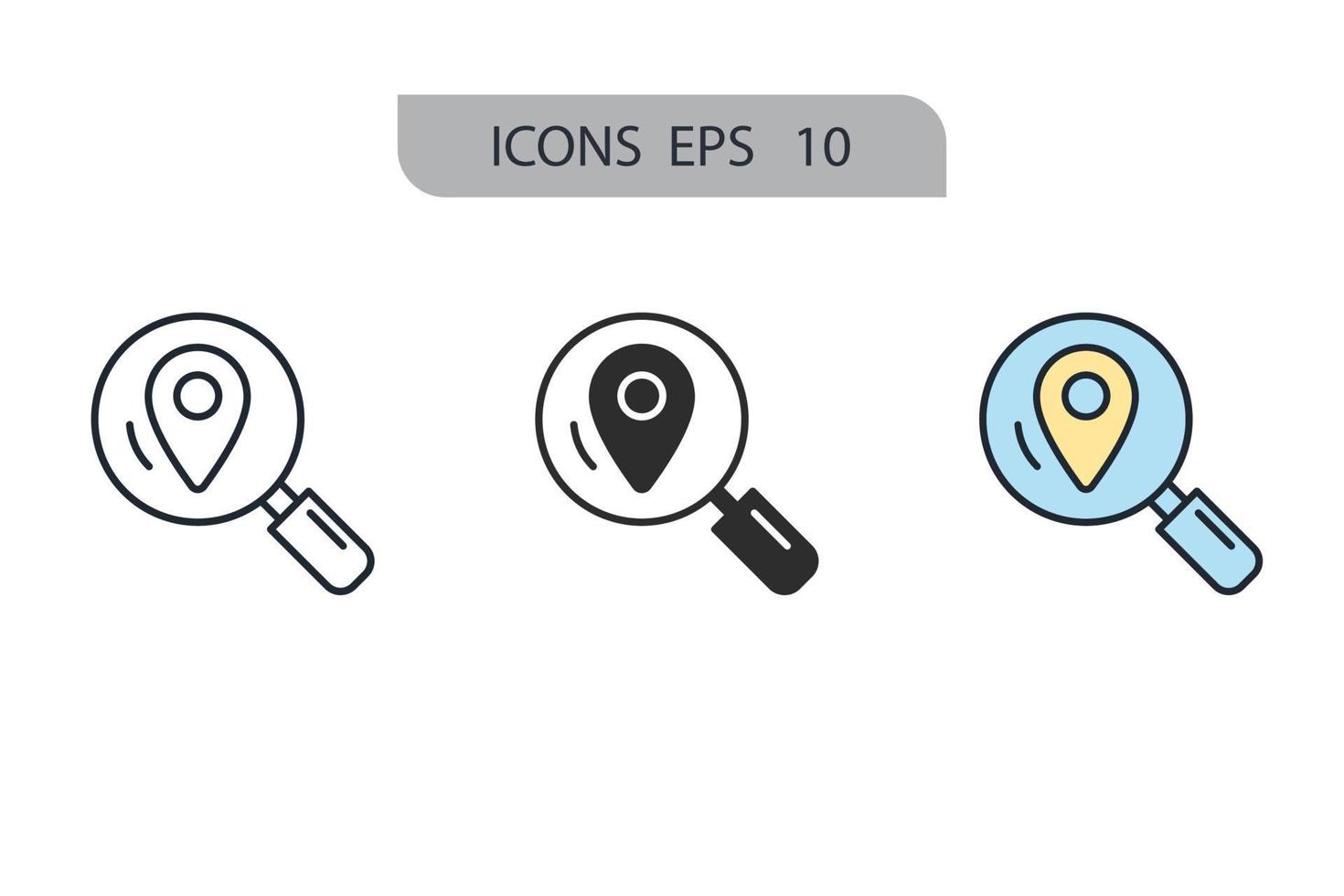 ICONS EPS 10