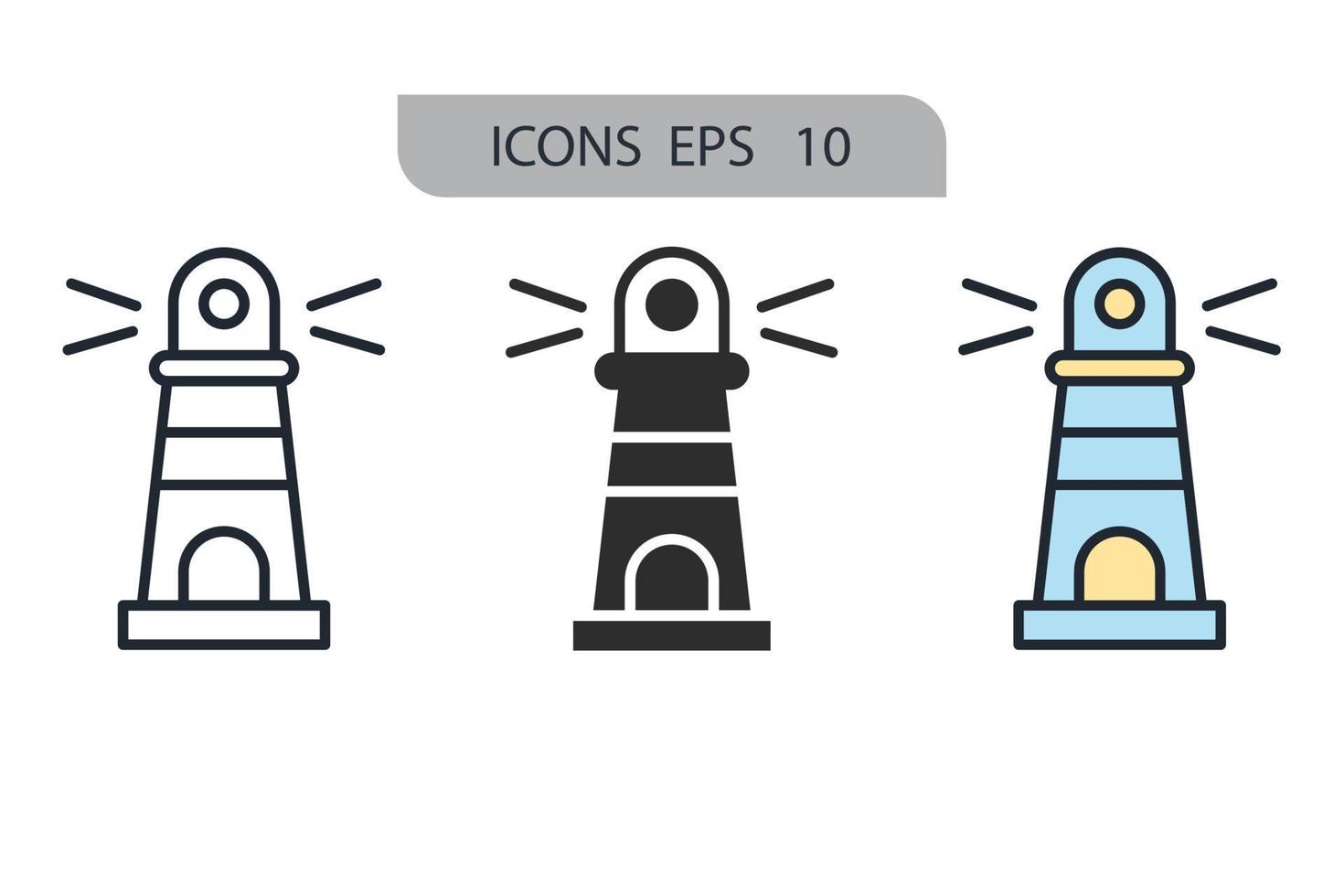 ICONS EPS 10