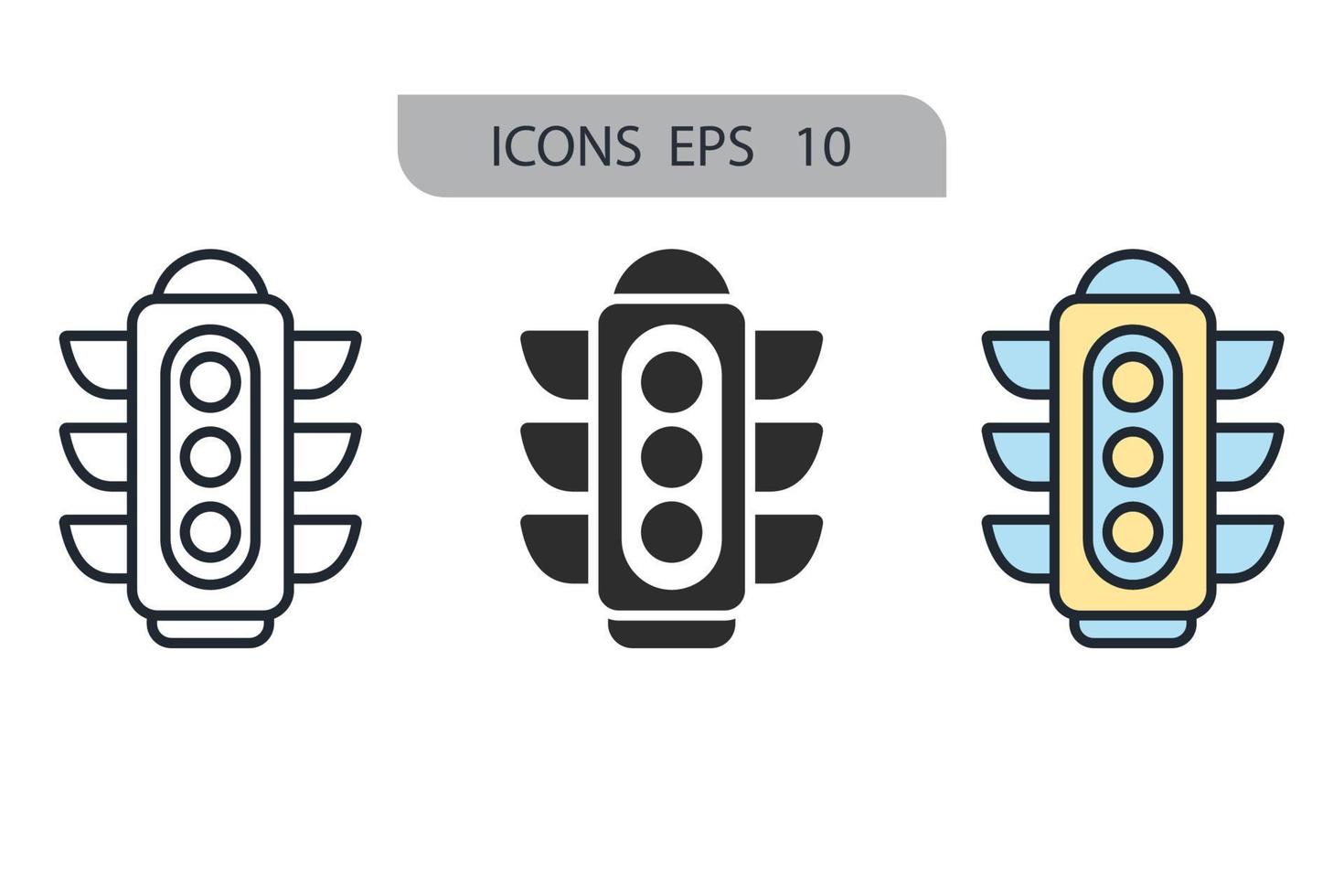 ICONS EPS 10