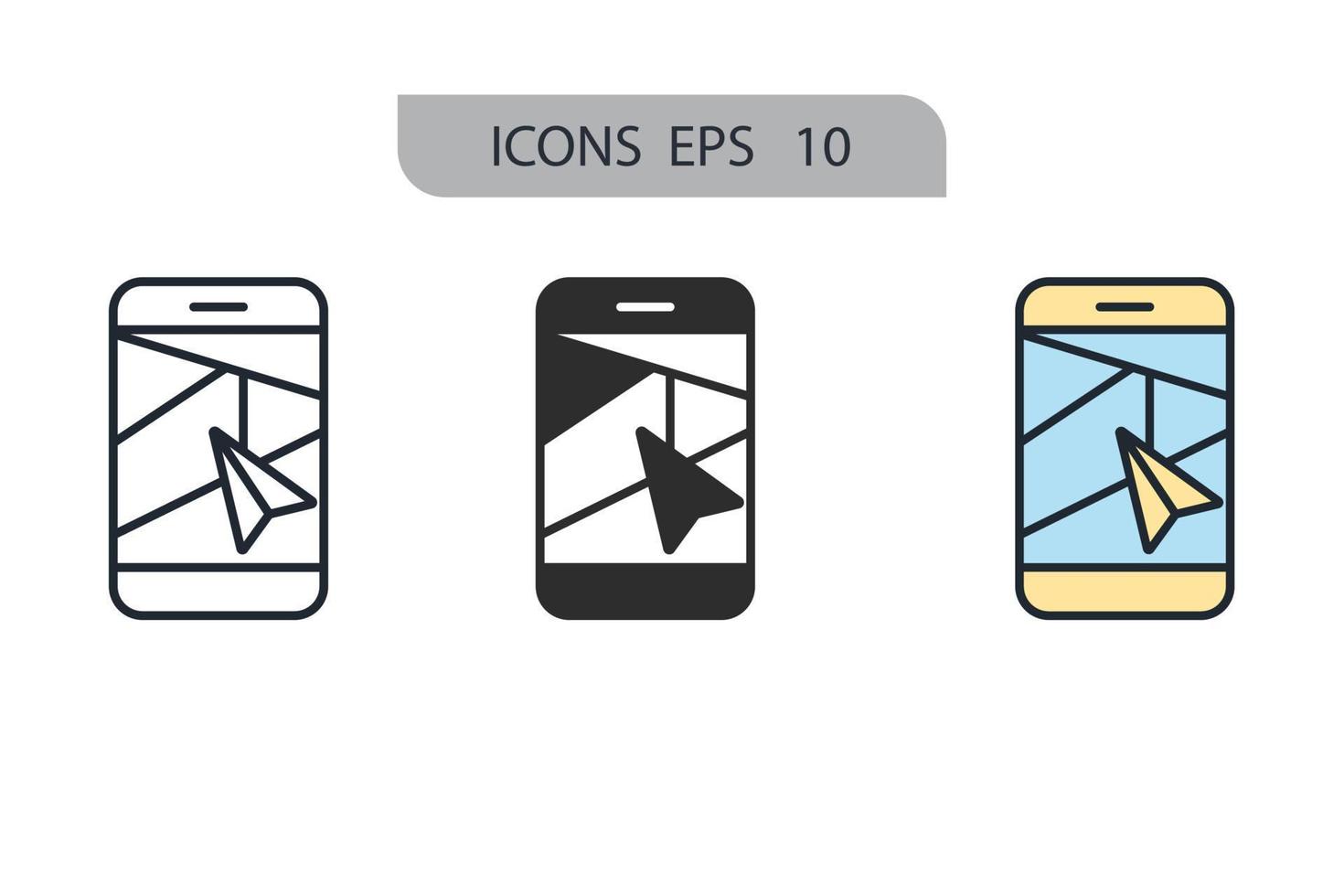 ICONS EPS 10