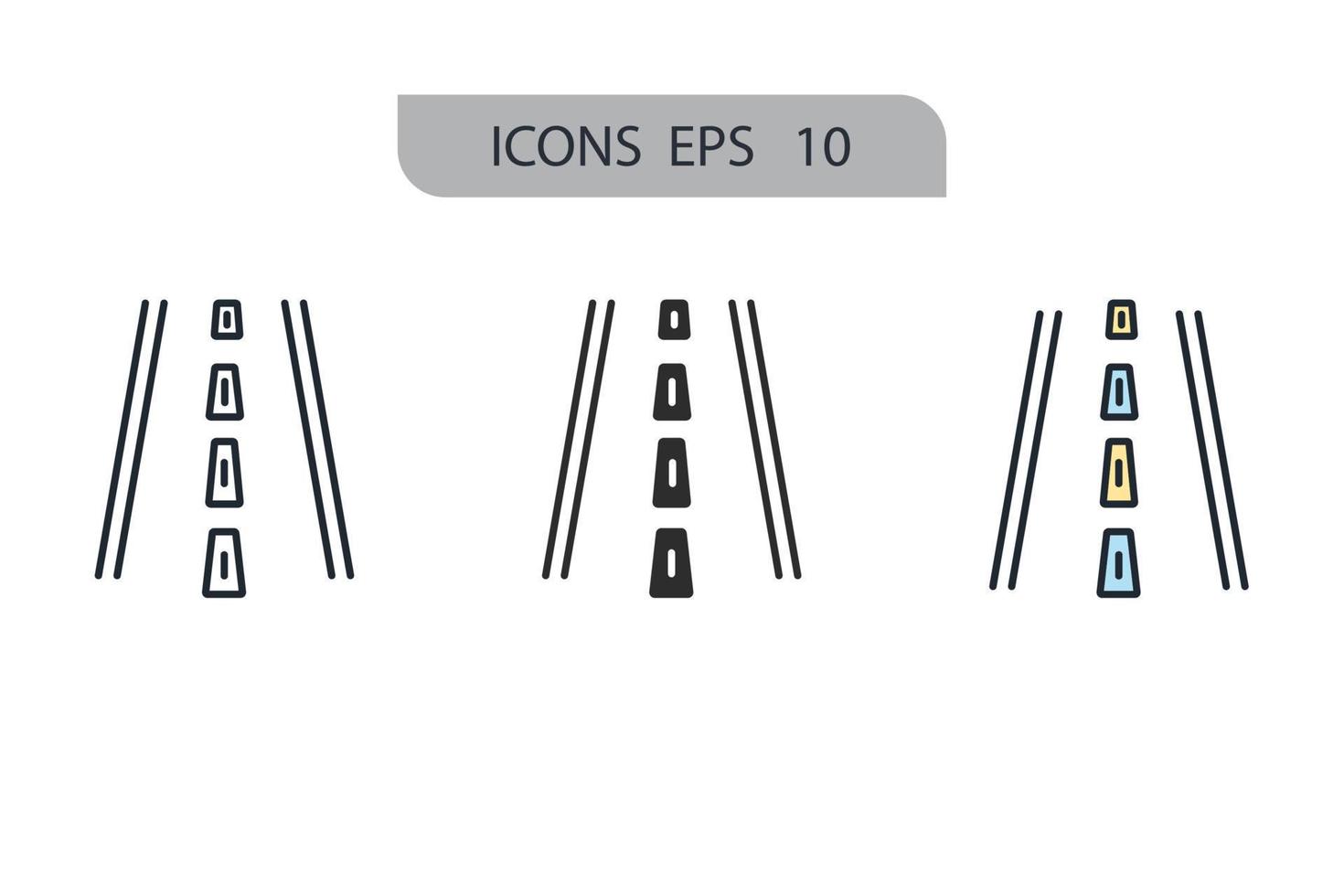 ICONS EPS 10