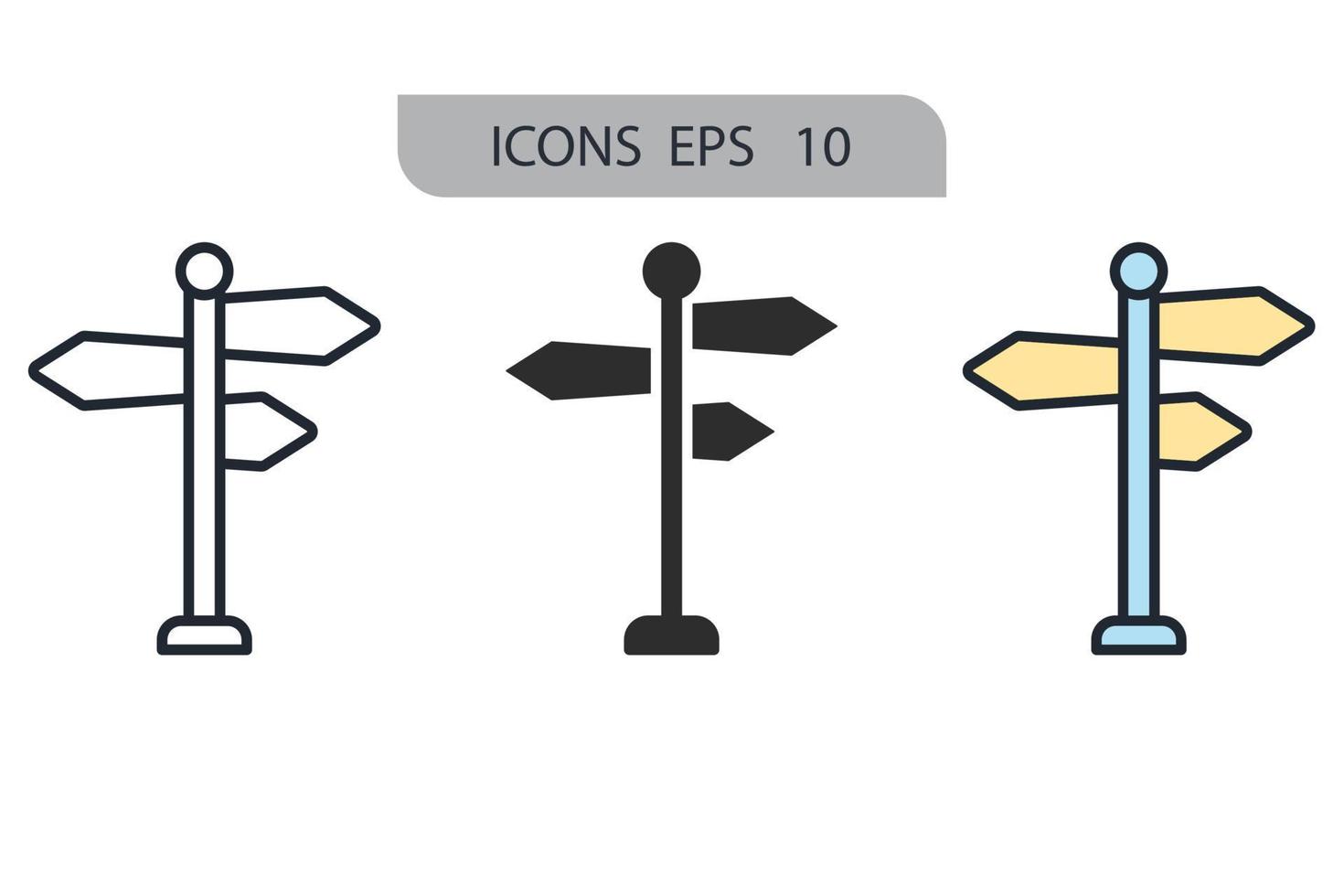 ICONS EPS 10