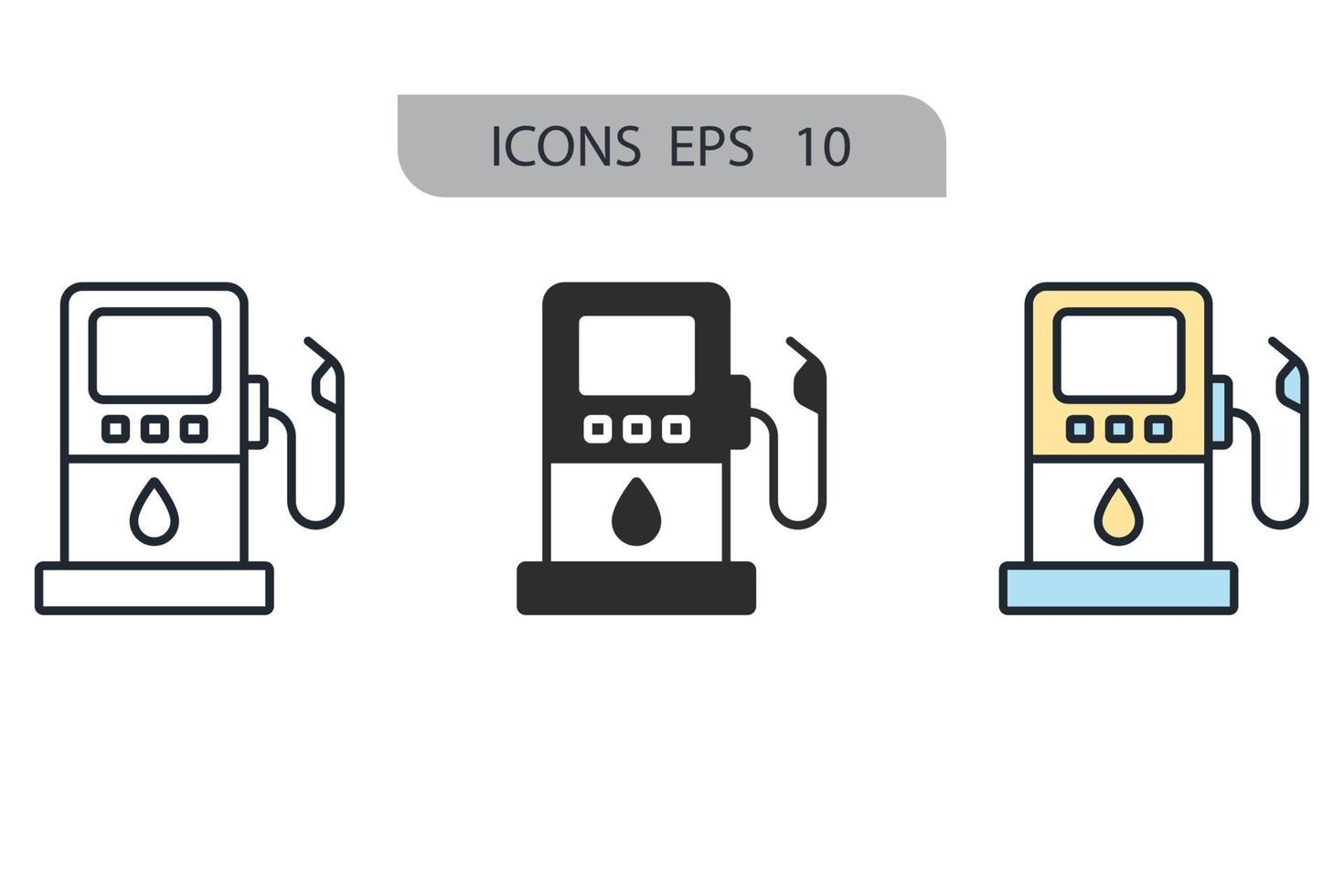 ICONS EPS 10