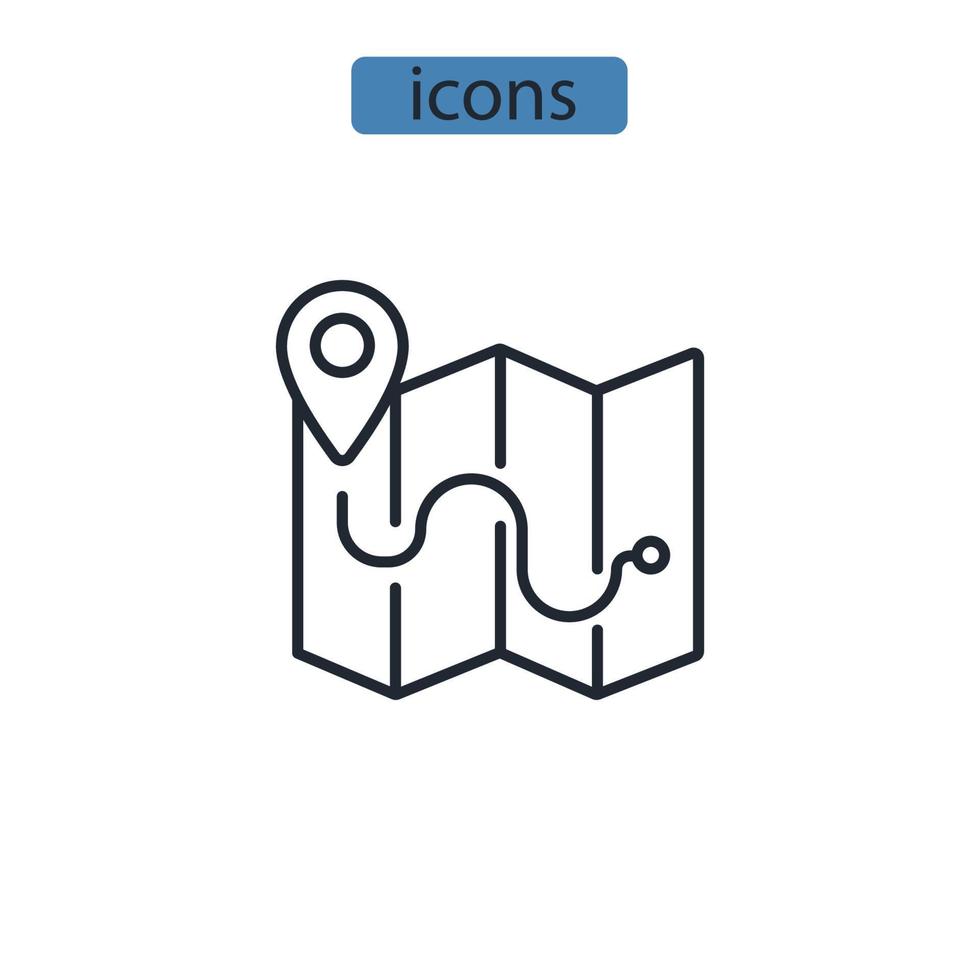 icons