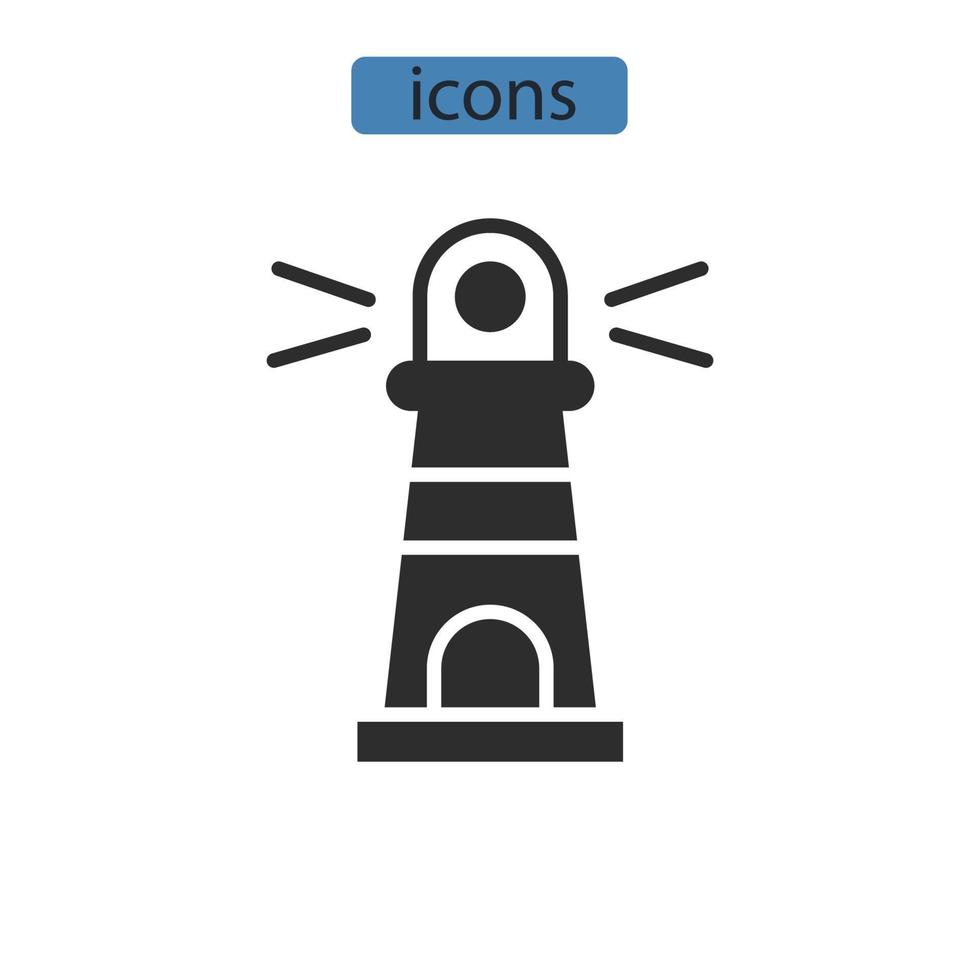 icons