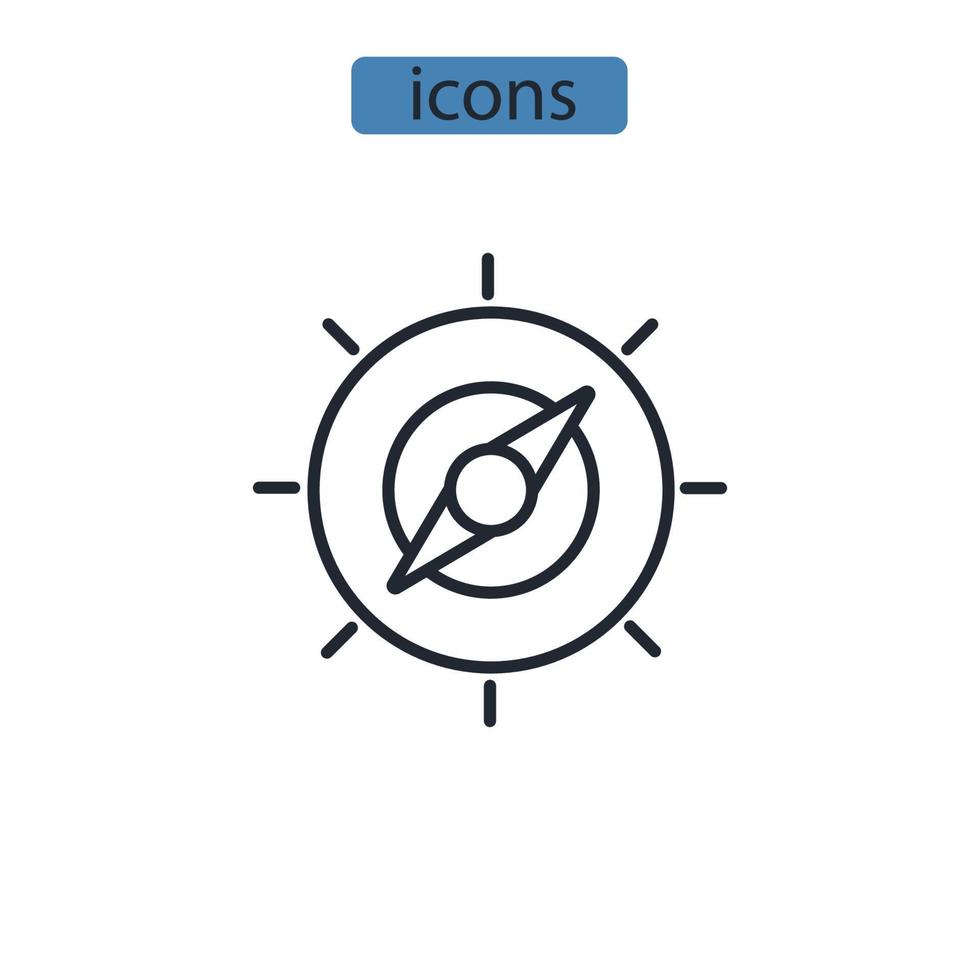 icons