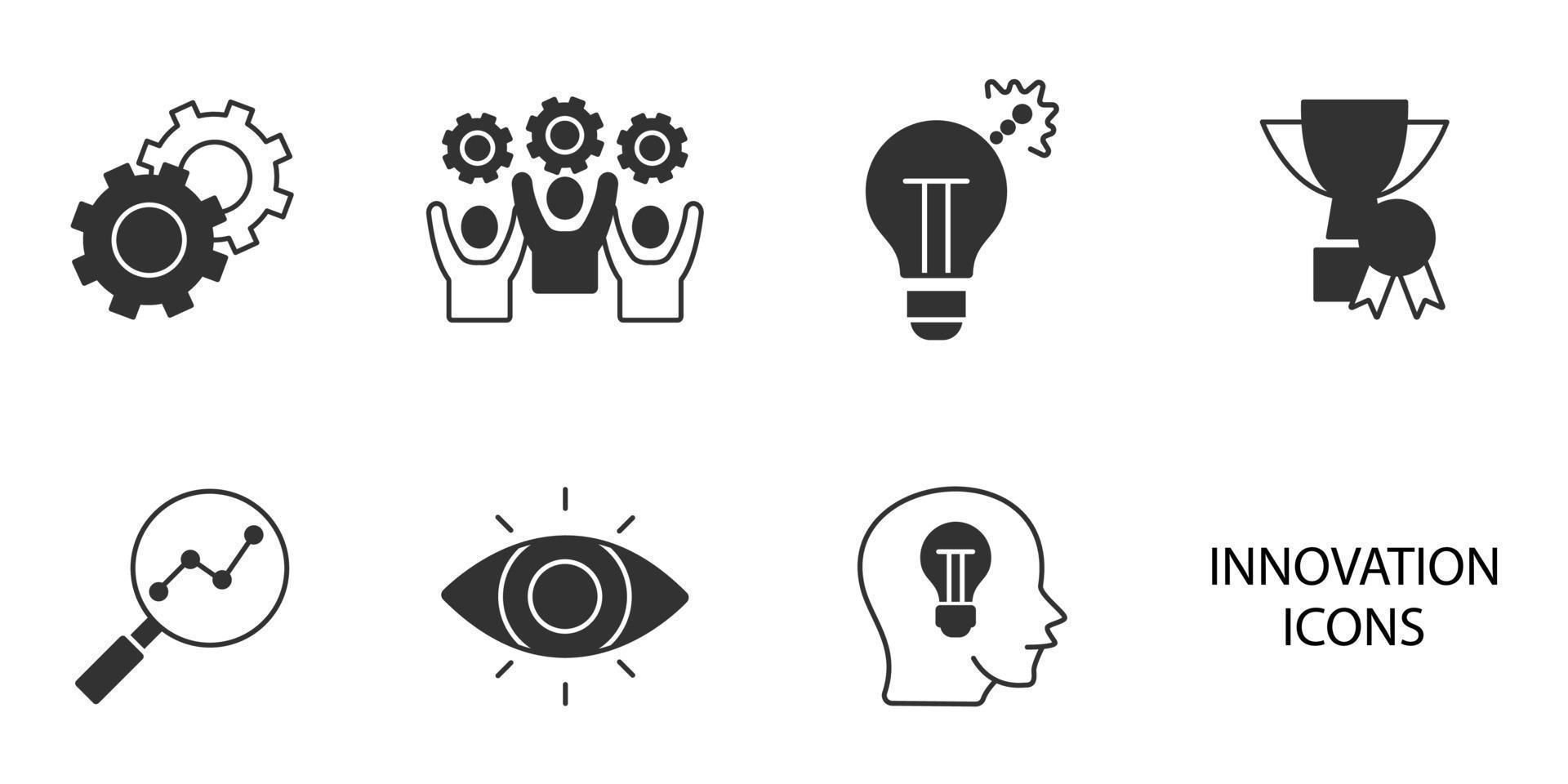 INNOVATION ICONS