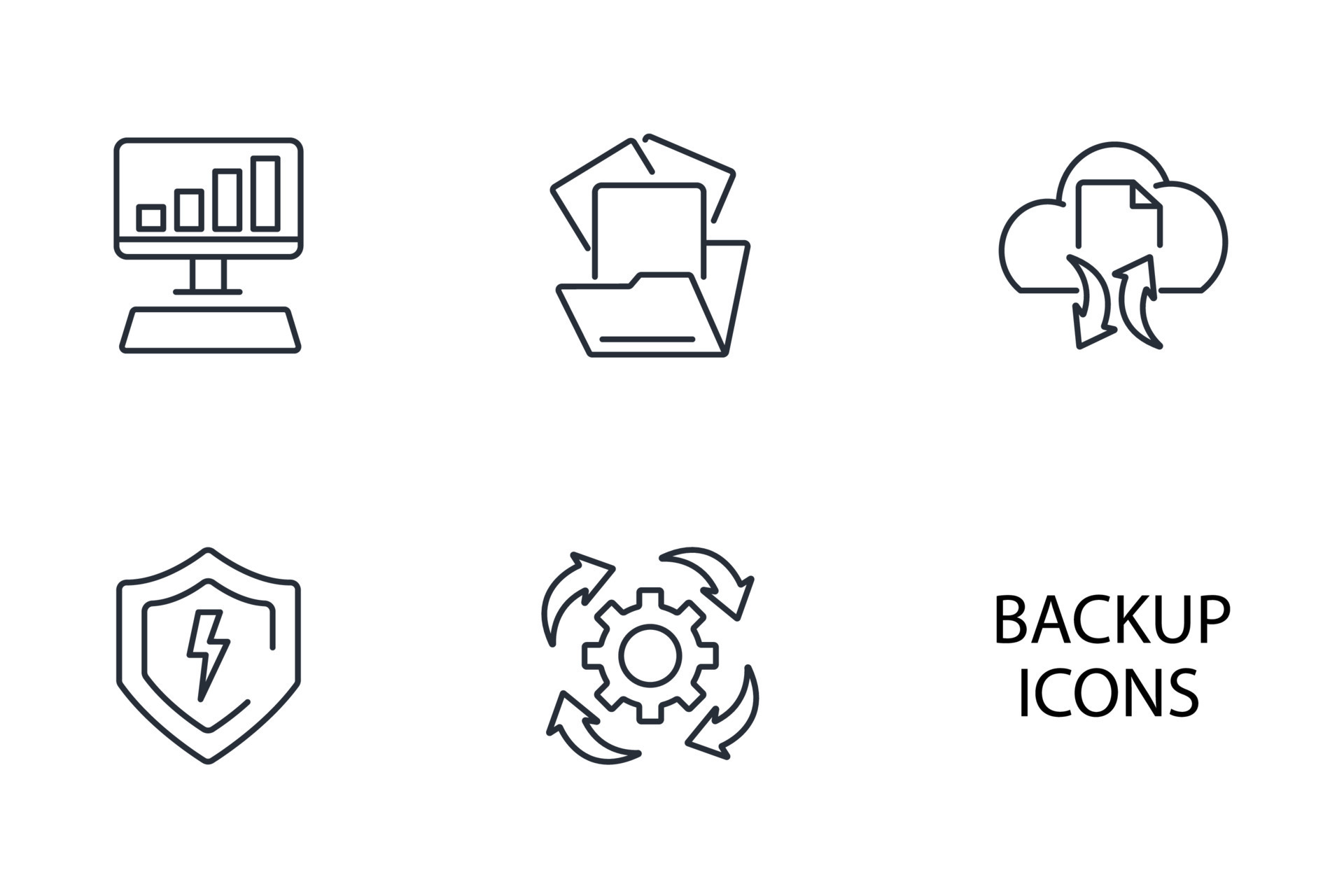 BACKUP
ICONS