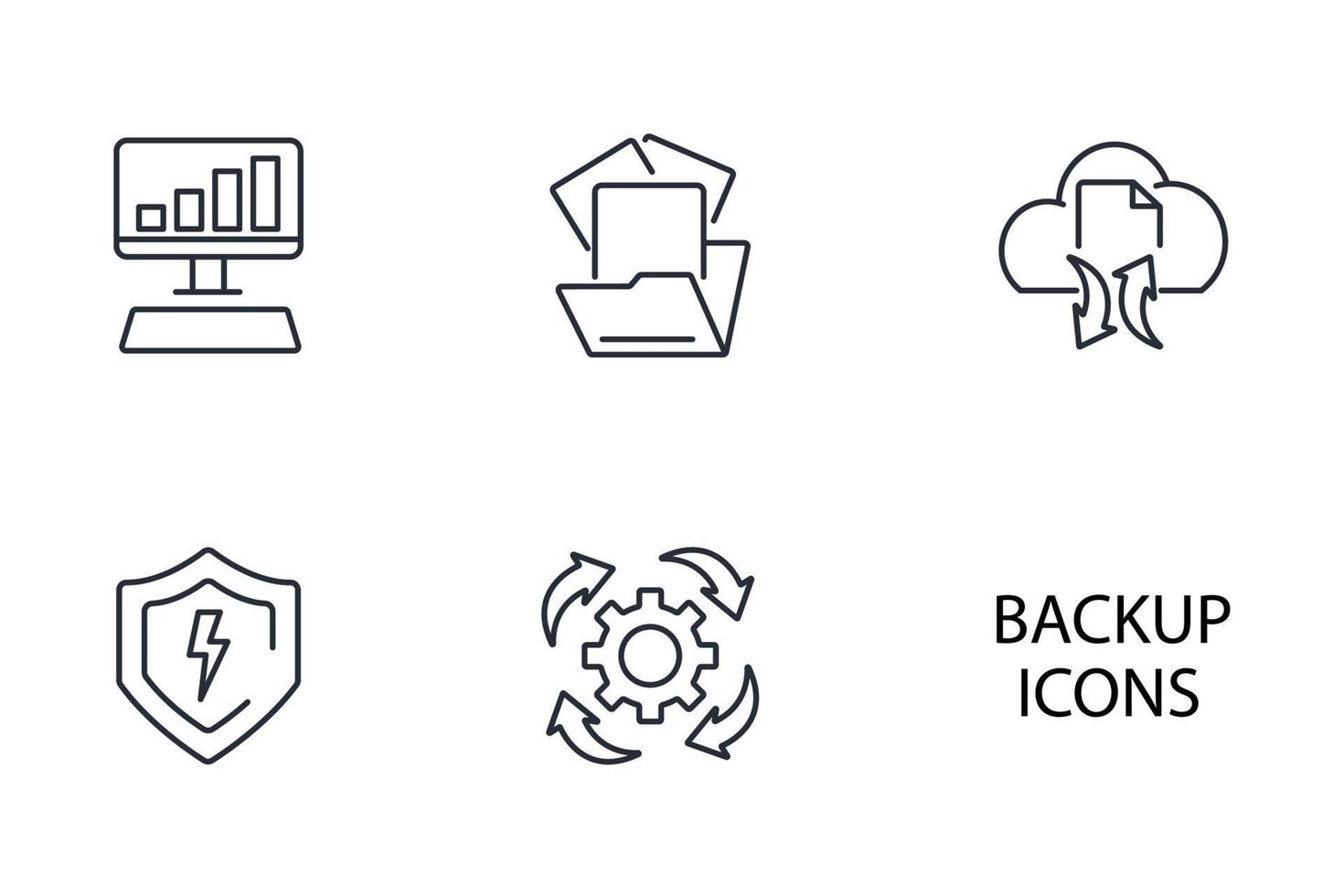 BACKUP
ICONS