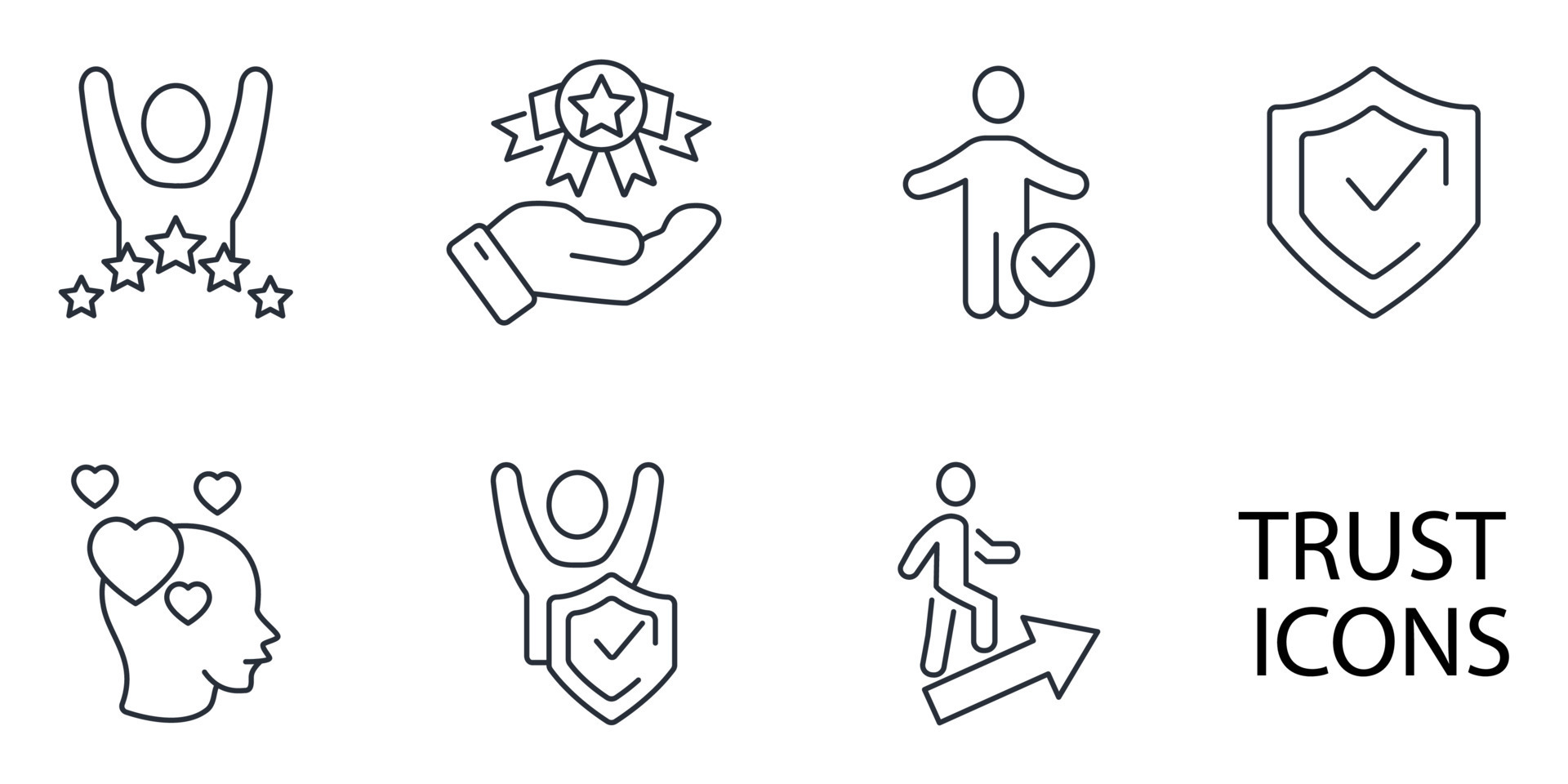 TRUST
ICONS