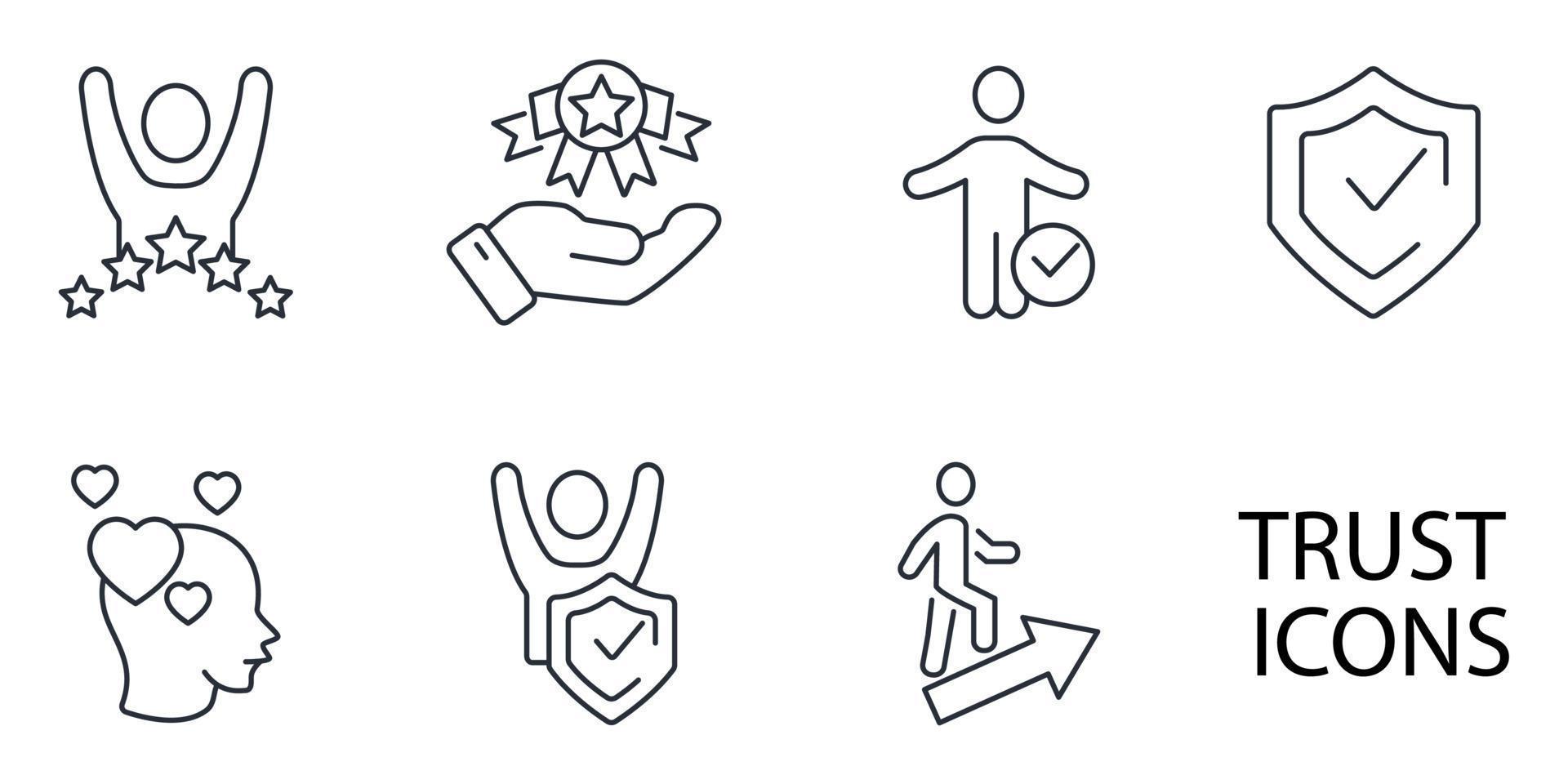 TRUST
ICONS