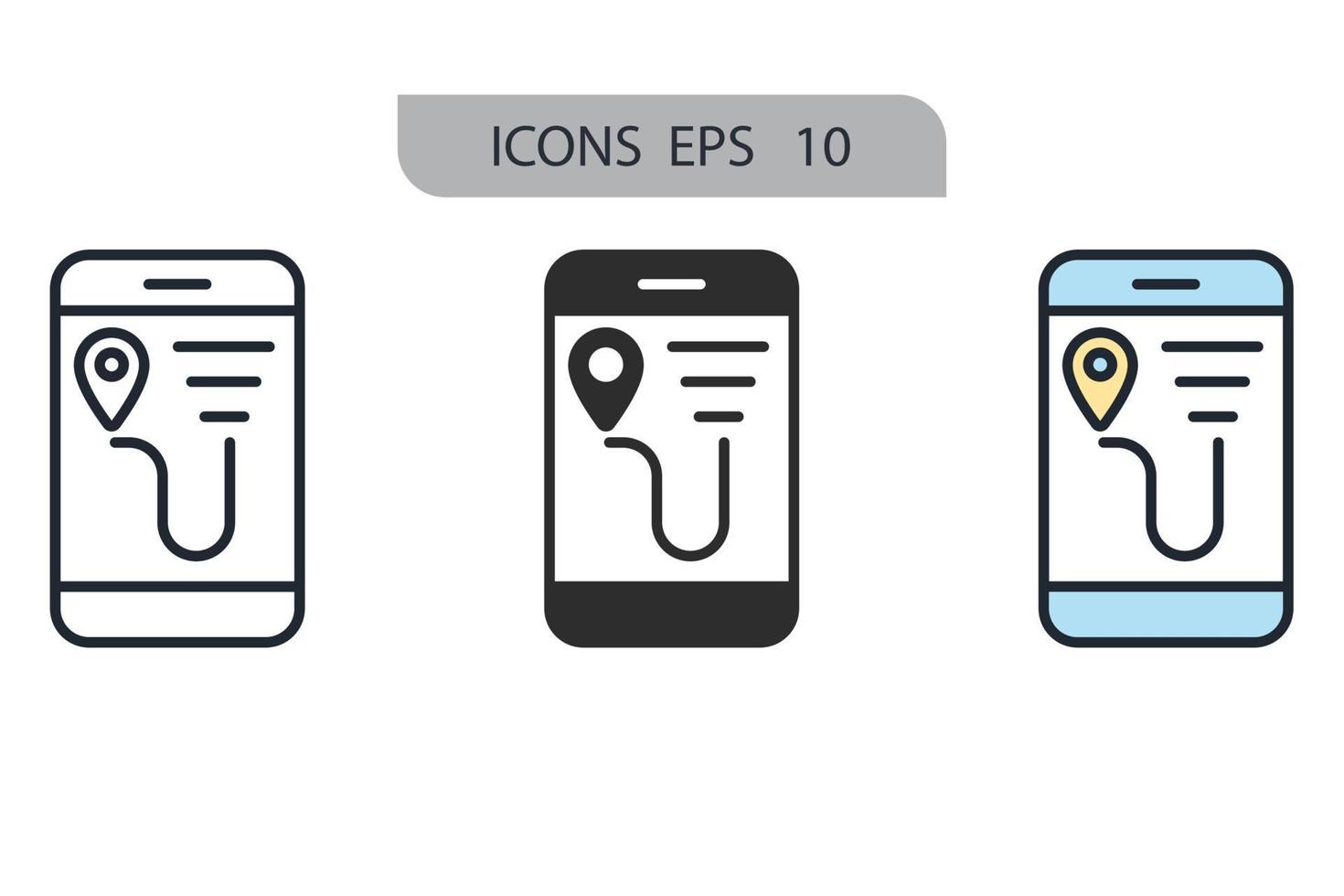 ICONS EPS 10