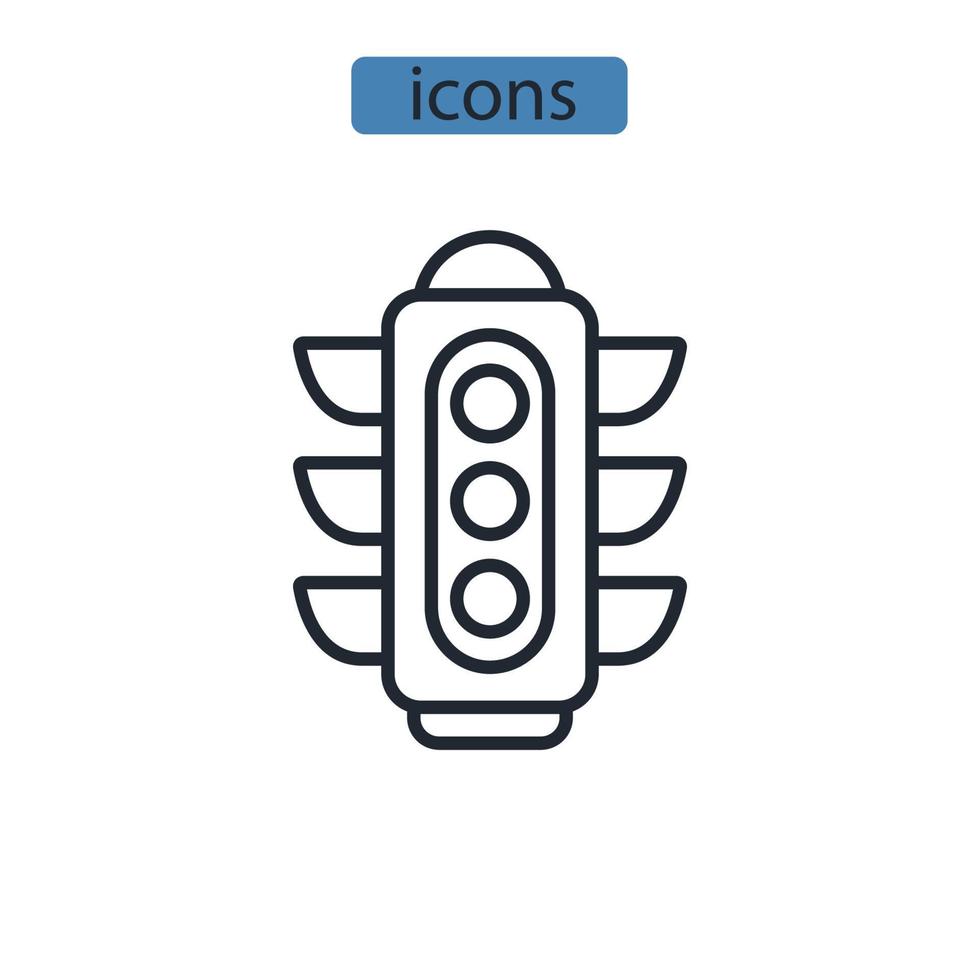 icons