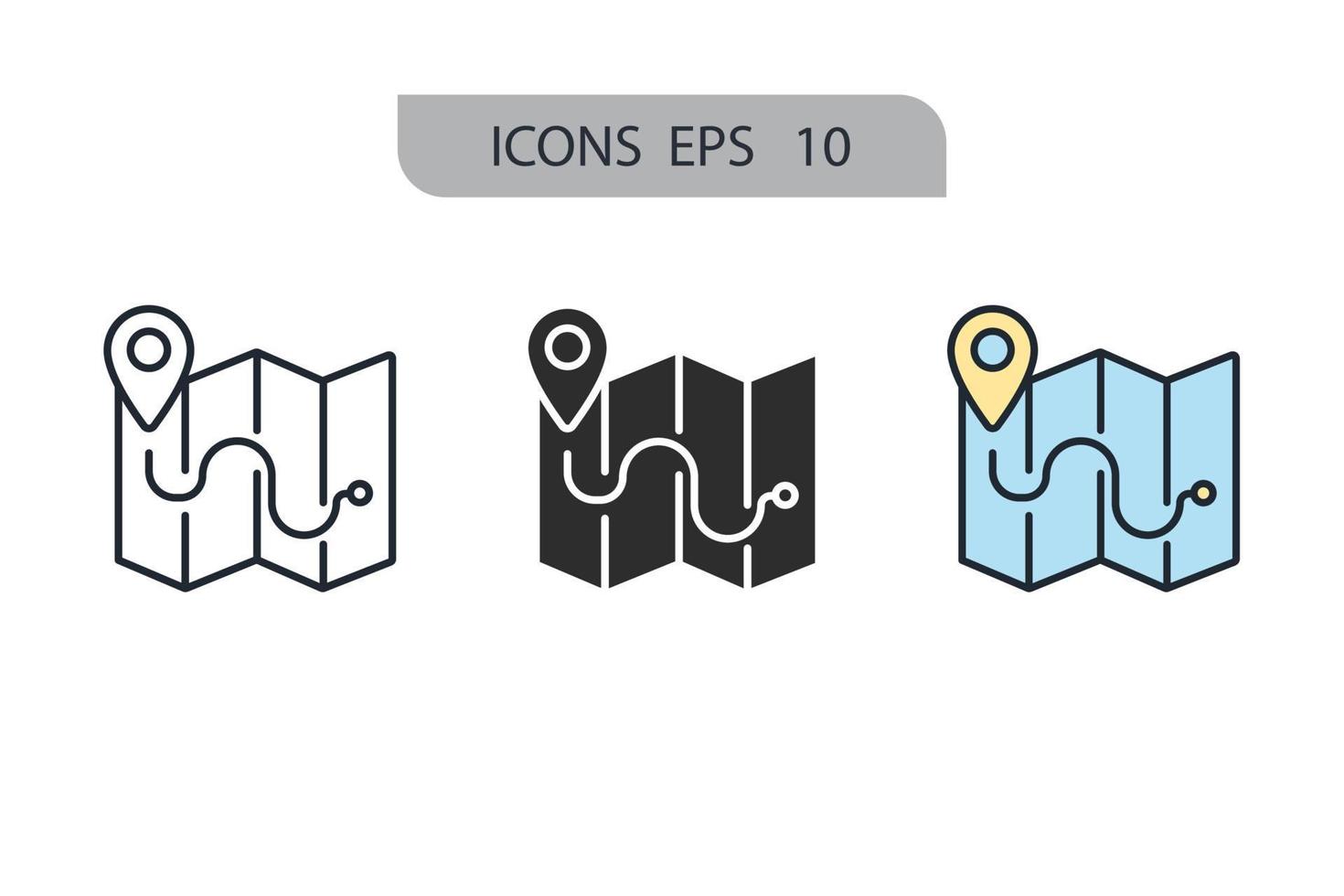 ICONS EPS 10