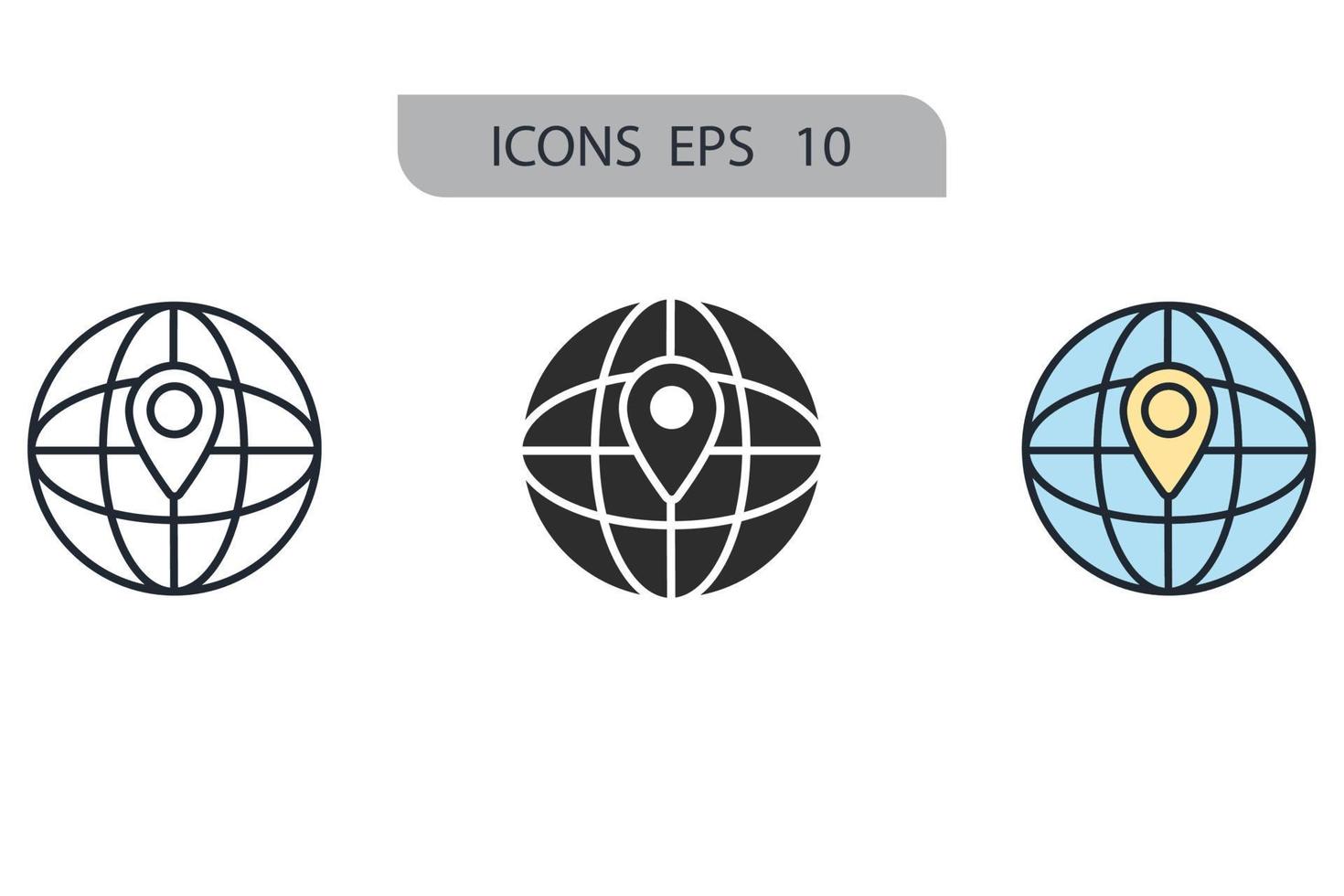 ICONS EPS 10