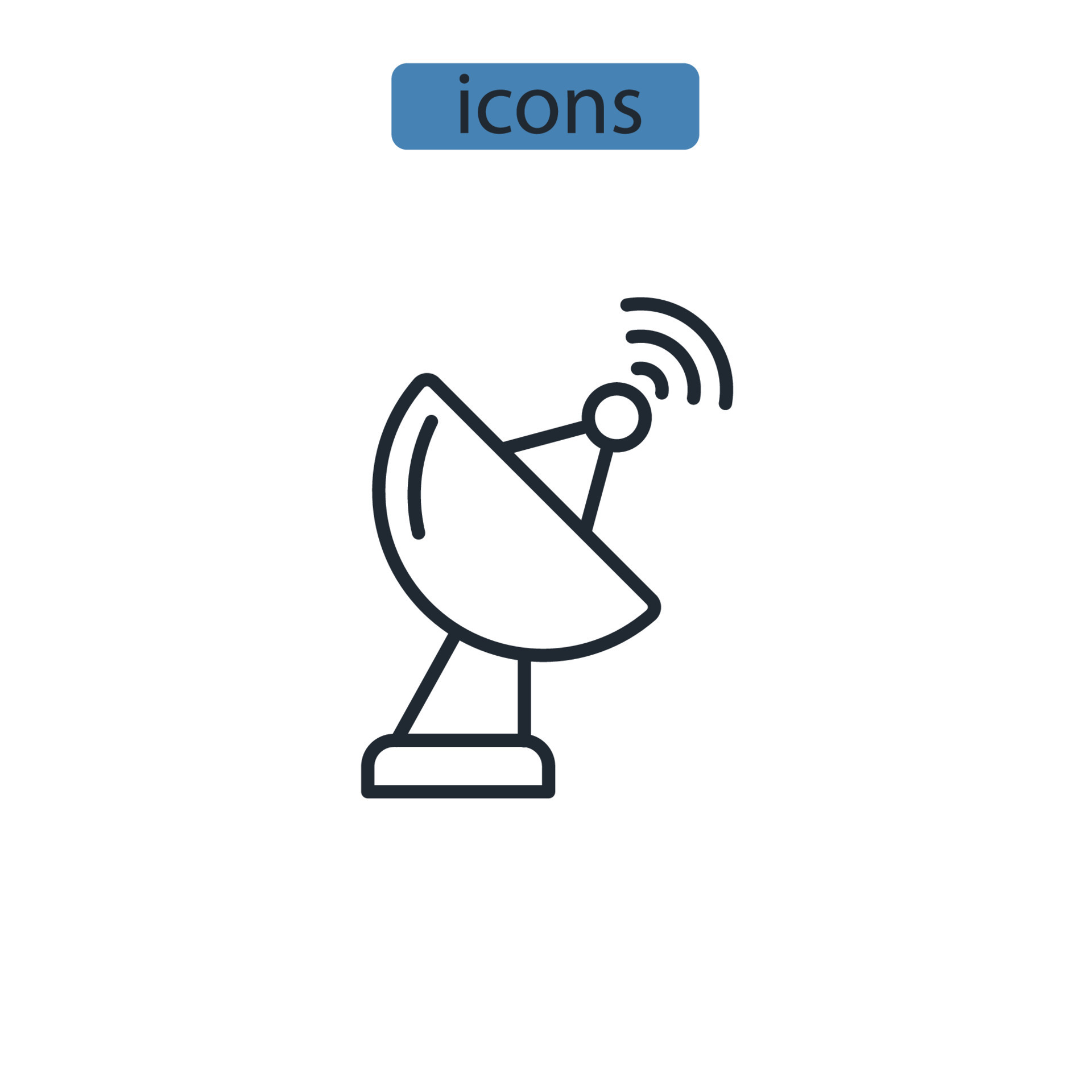 icons