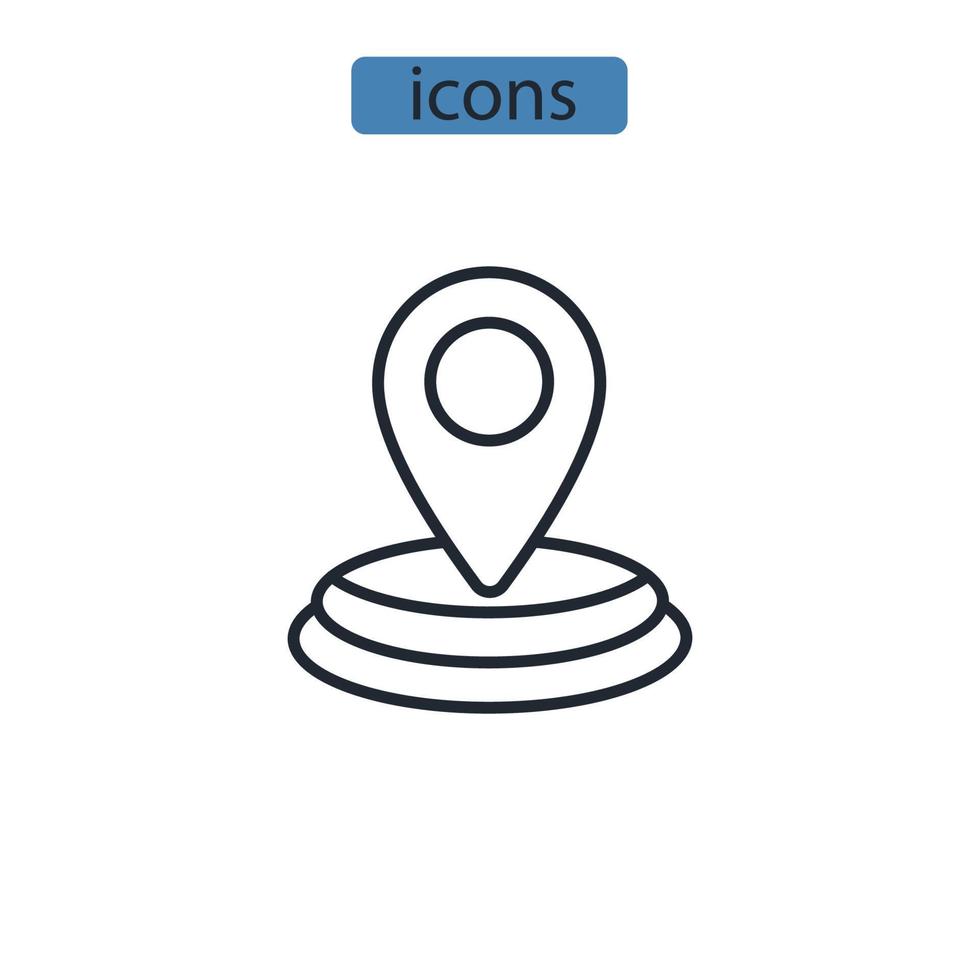 icons