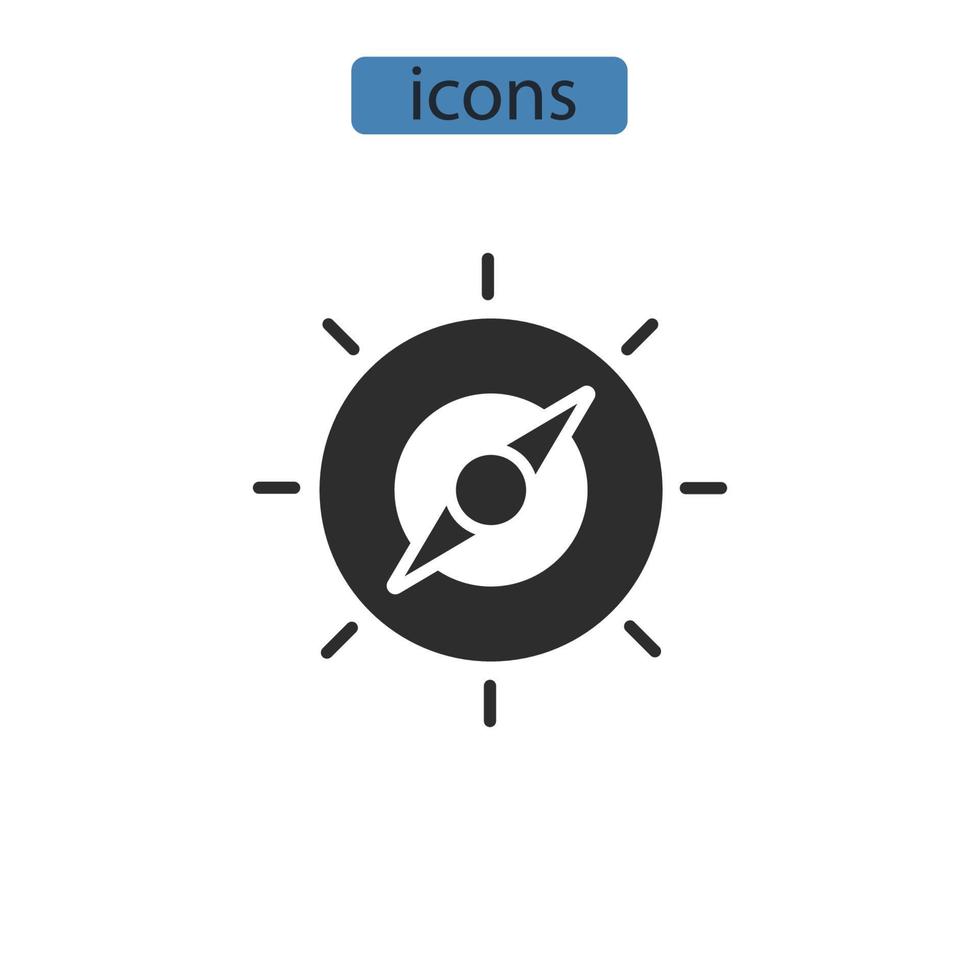 icons