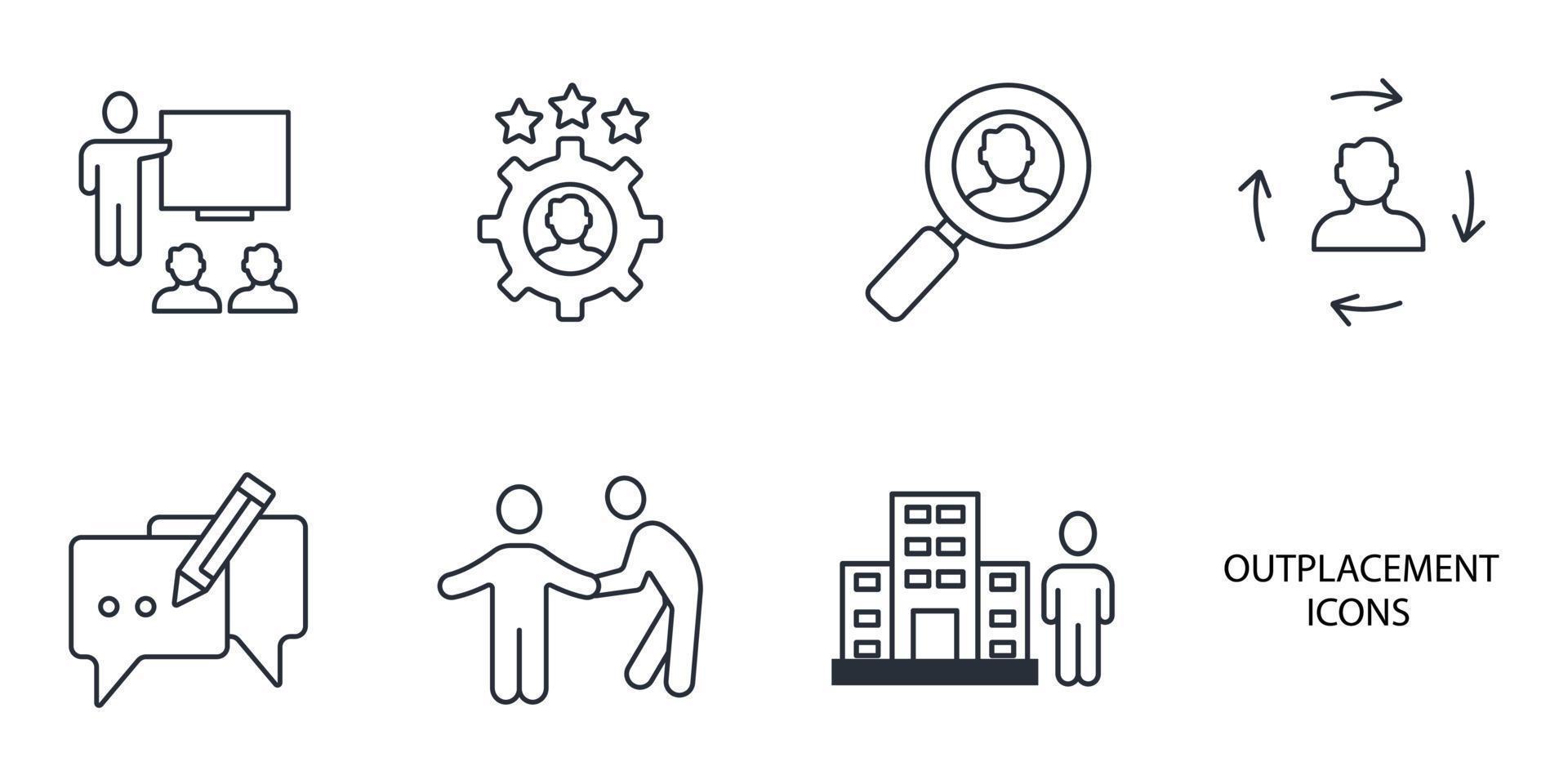 OUTPLACEMENT ICONS