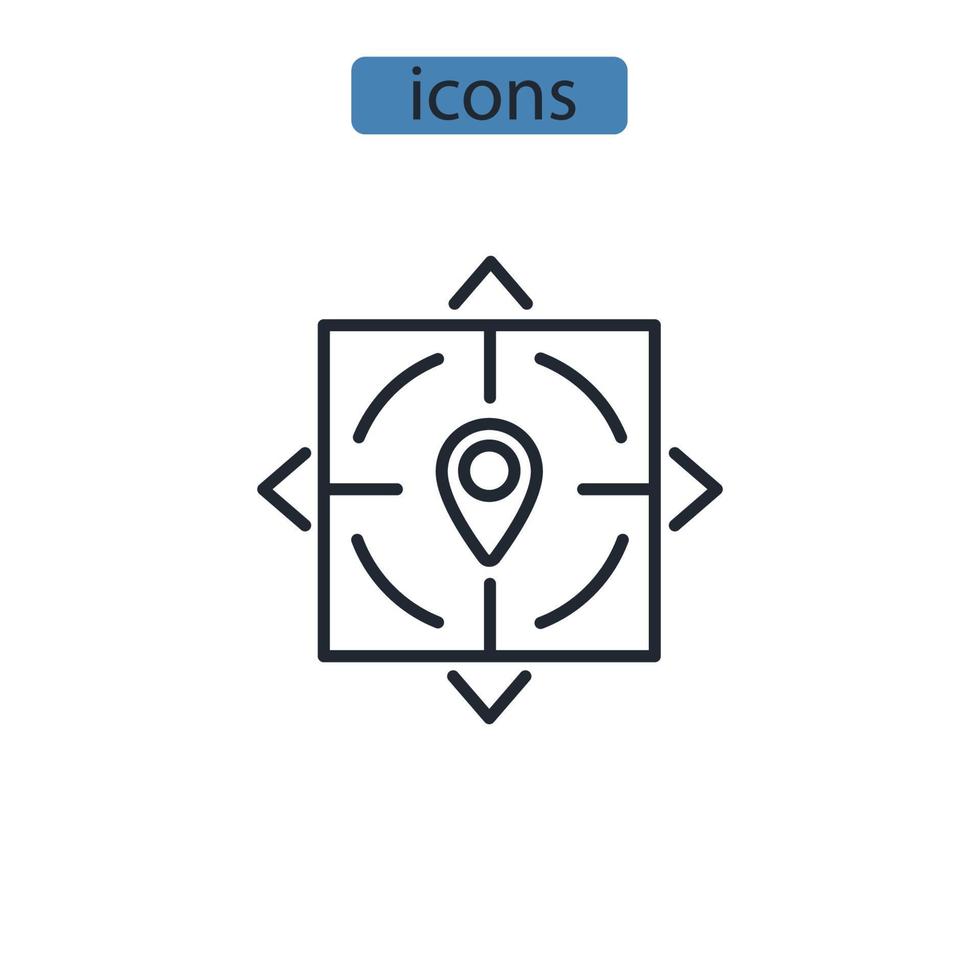 icons