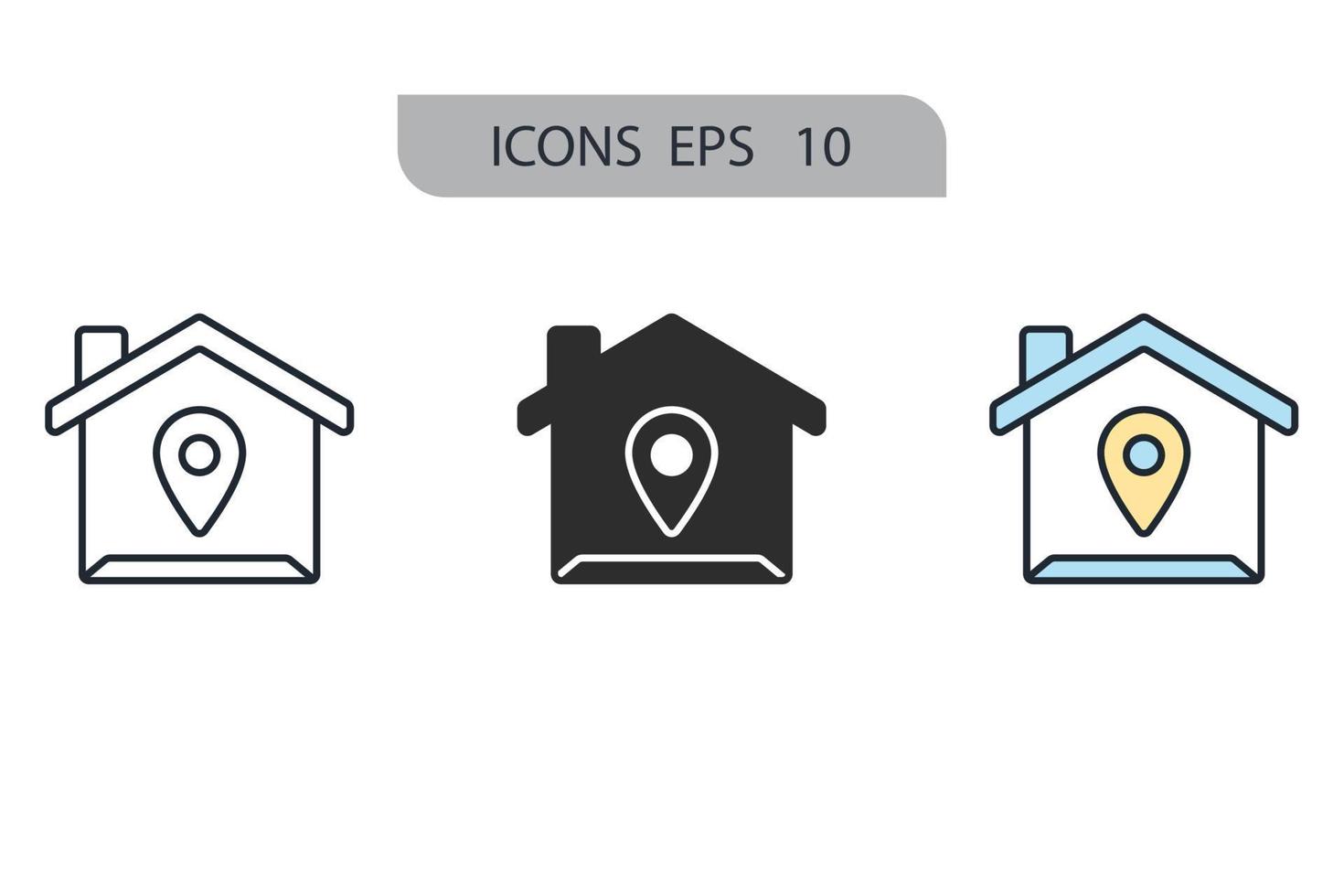 ICONS EPS 10